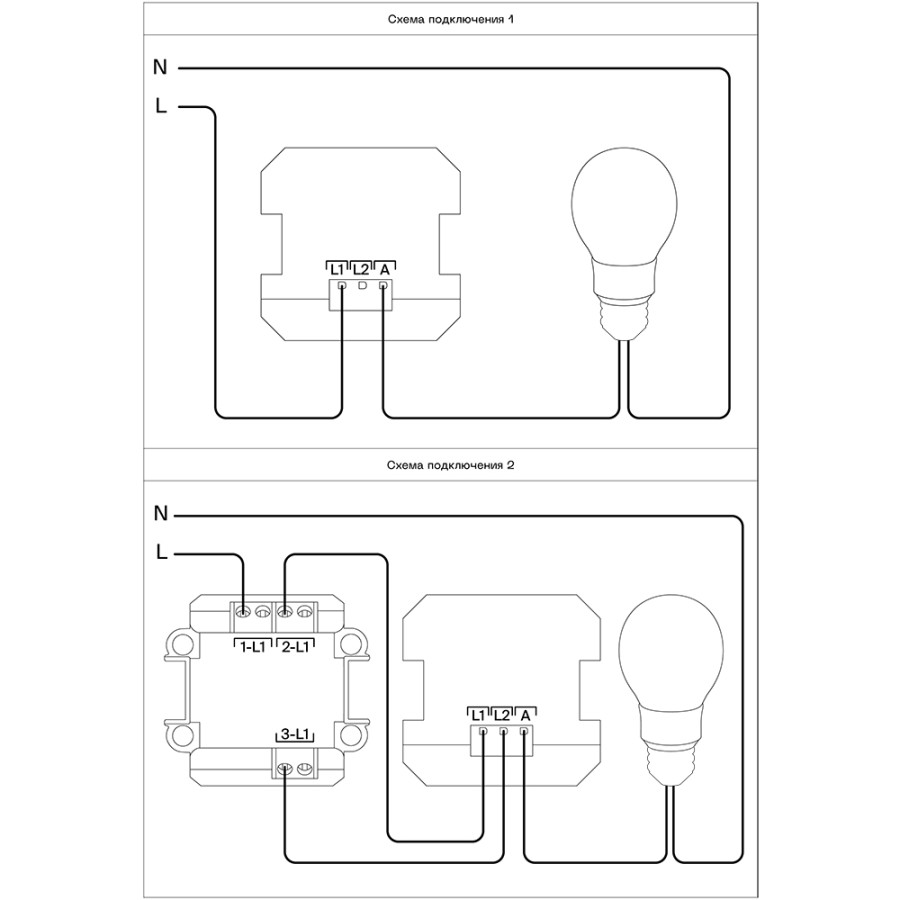 Схема подключения 1

N

L

L1 L2 A

Схема подключения 2

N

L

1-L1 2-L1

3-L1

L1 L2 A