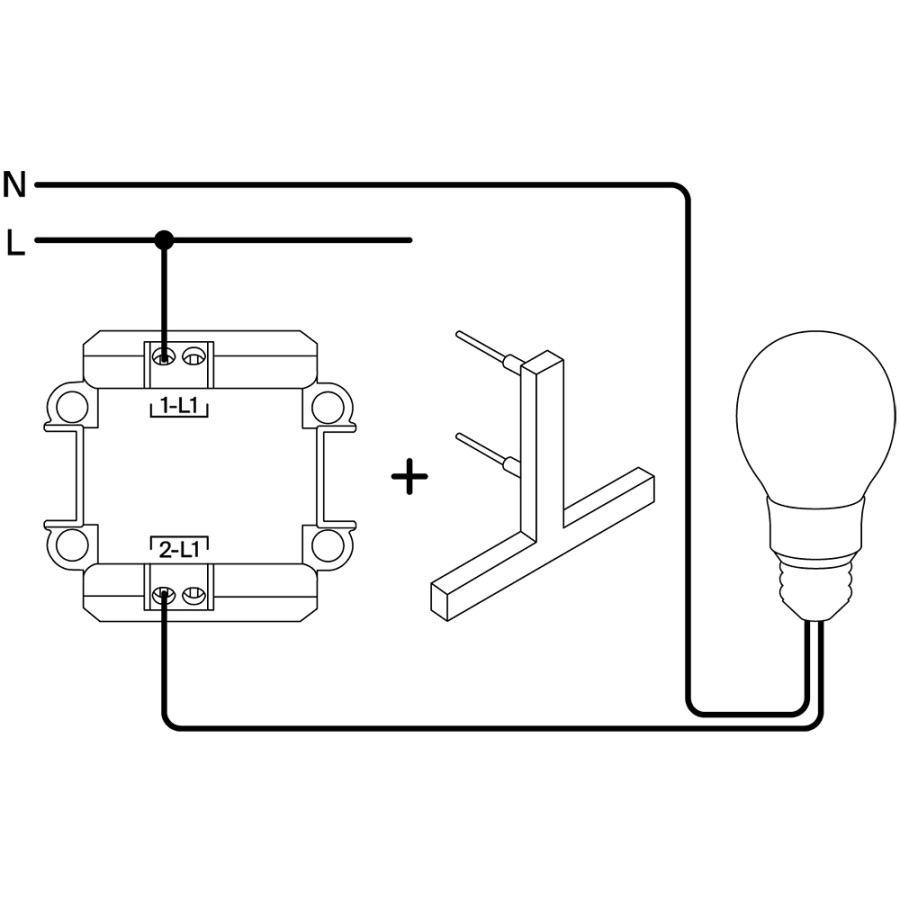 N
L
1-L1
+
2-L1