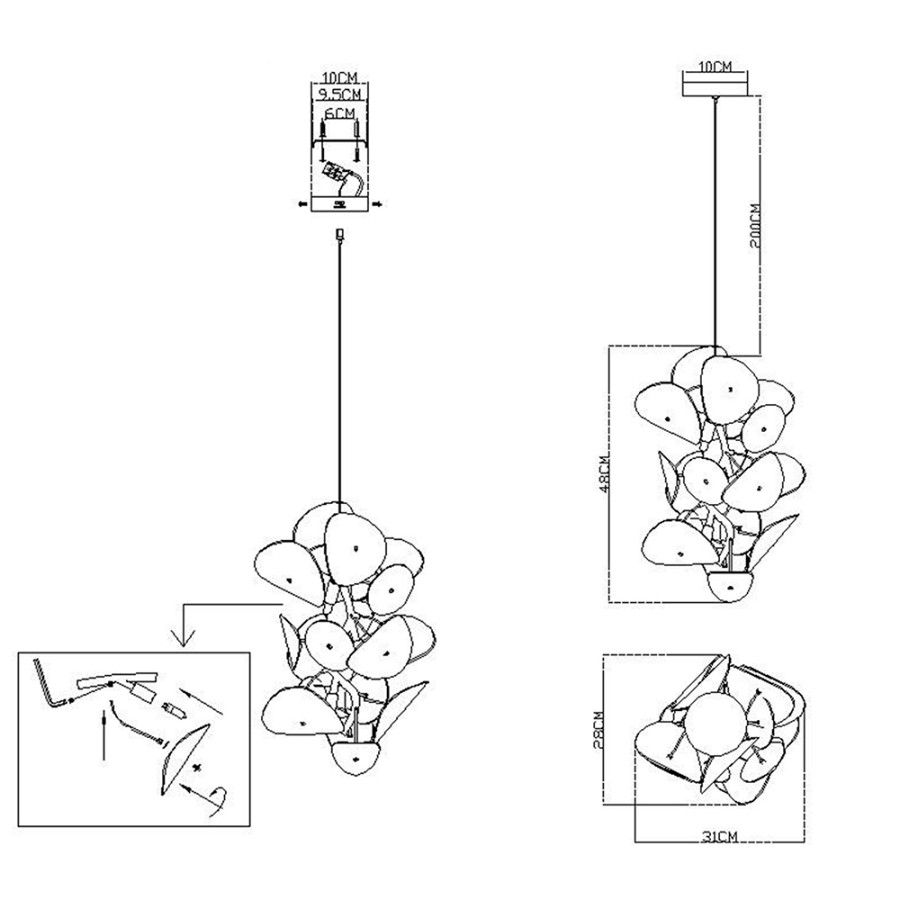 10CM
9.5CM
6CM

10CM
200CM
48CM
28CM
31CM