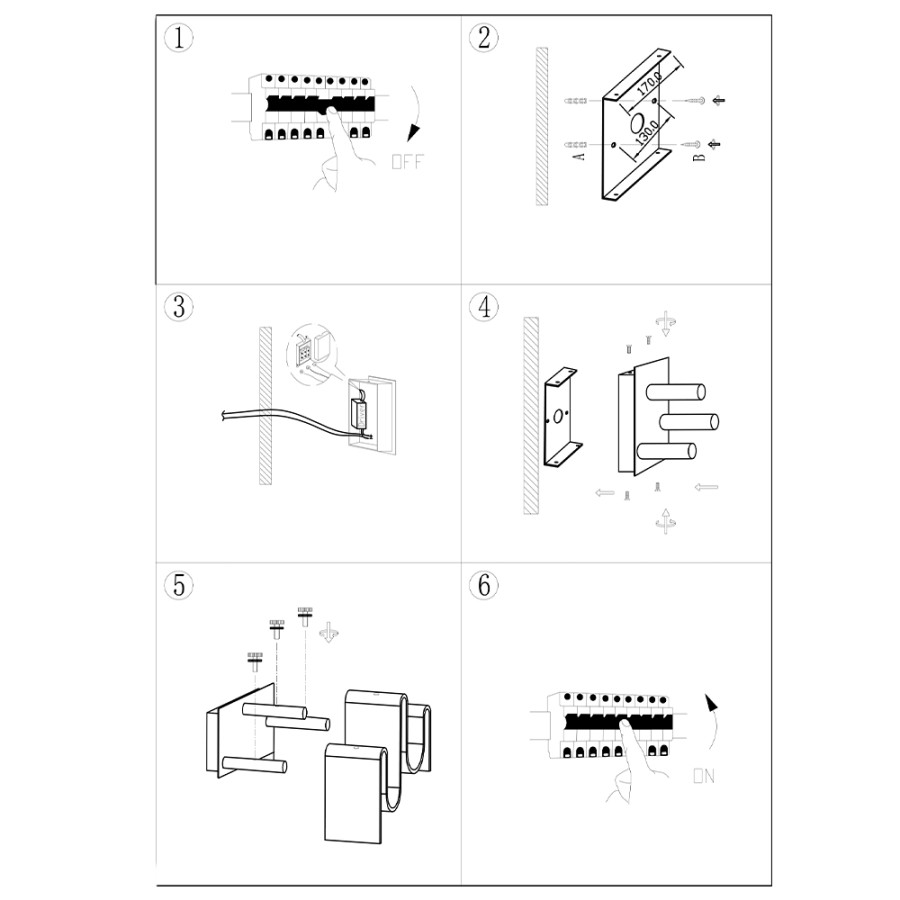 1

OFF

2

170.0

130.0

A

B

3

4

5

6

ON