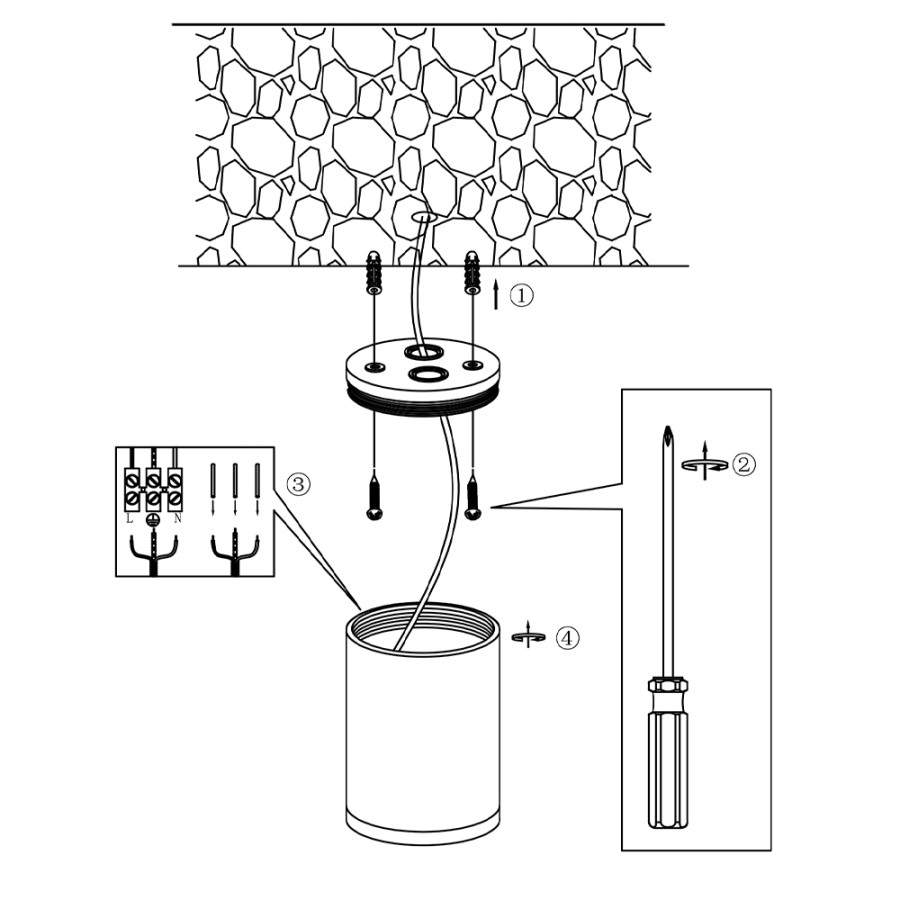 ①
②
③
L
N
④