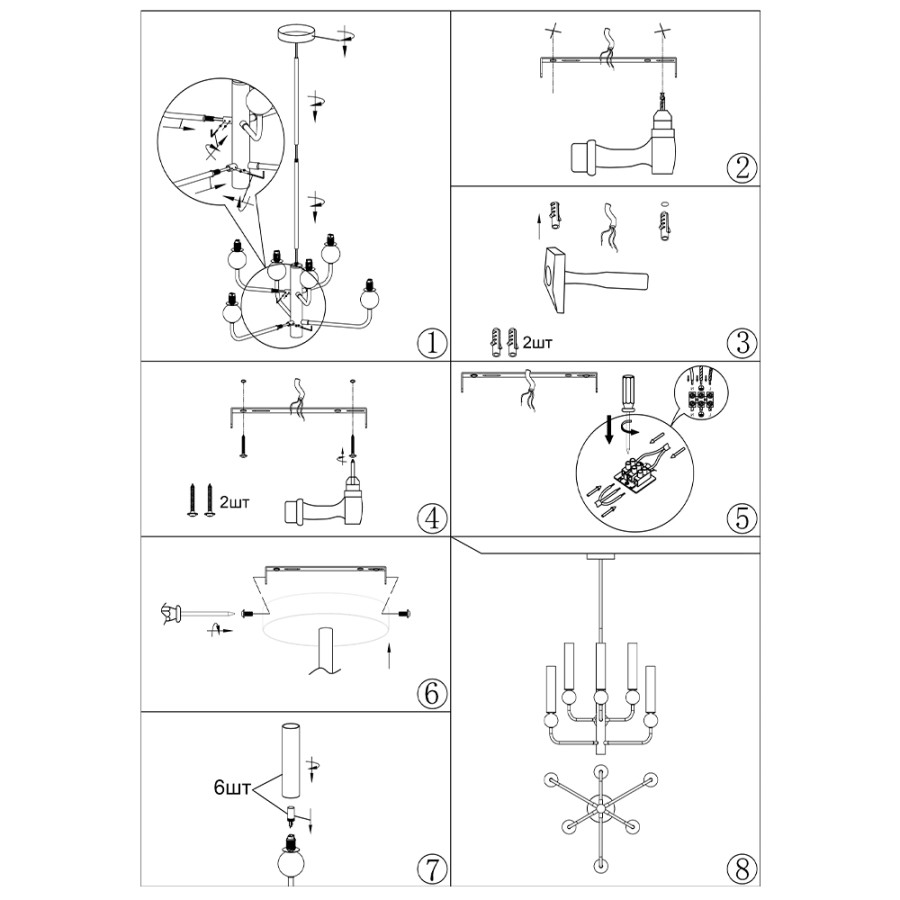 1

2

2шт

3

2шт

4

5

6

6шт

7

8