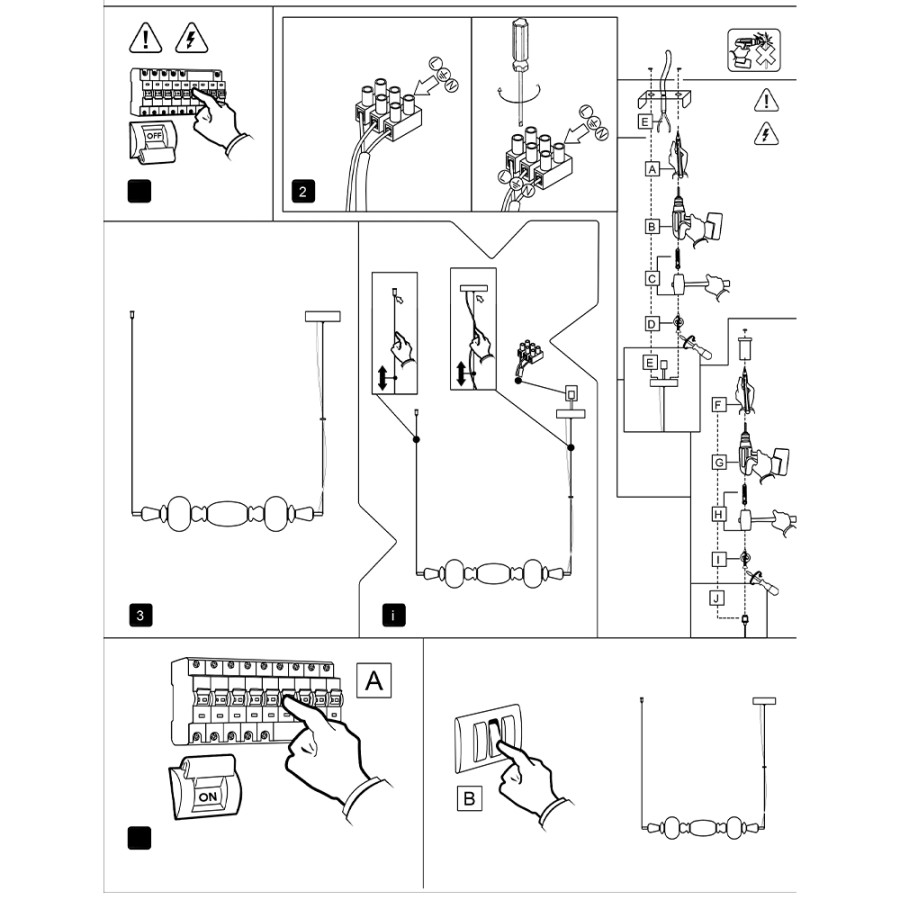 OFF

2

L
N

L
N

E
A
B
C
D
E
F
G
H
I
J

3

i

A
ON

B