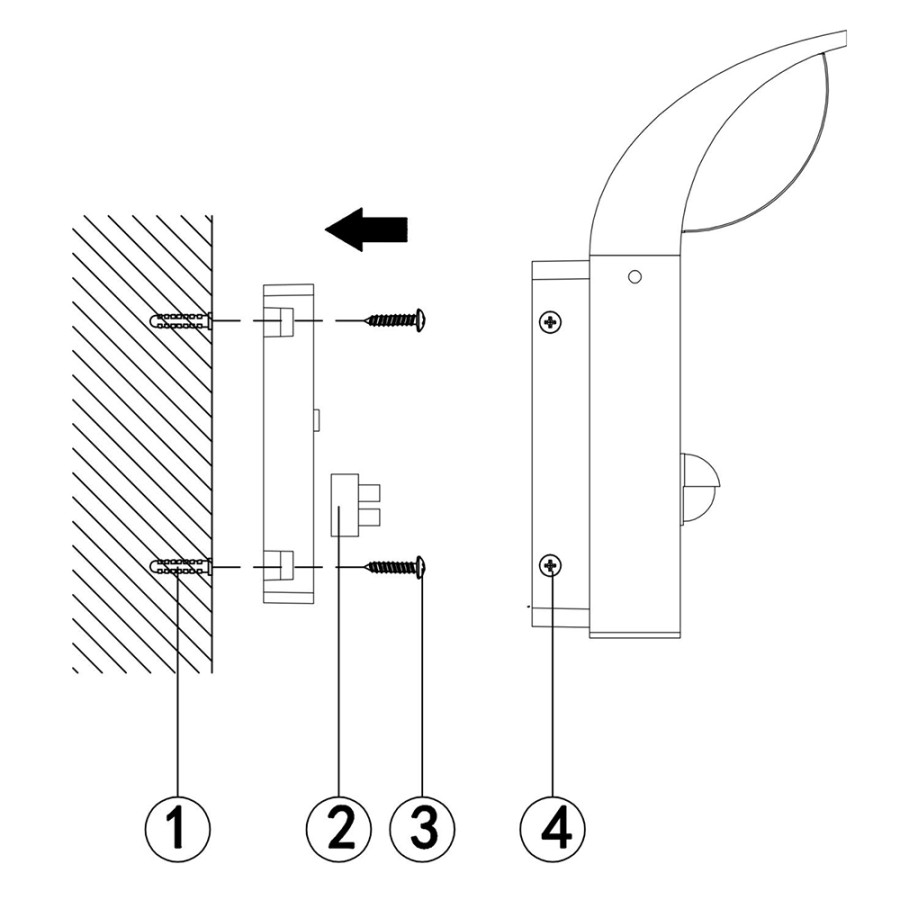 1
2
3
4