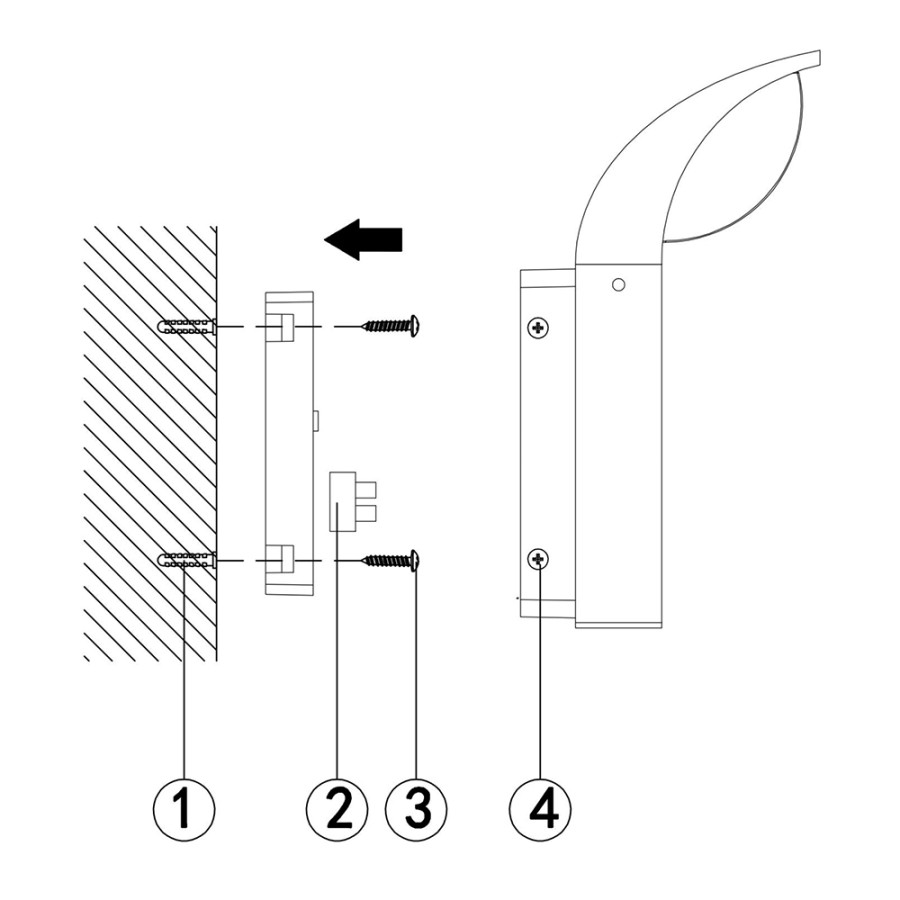 1
2
3
4