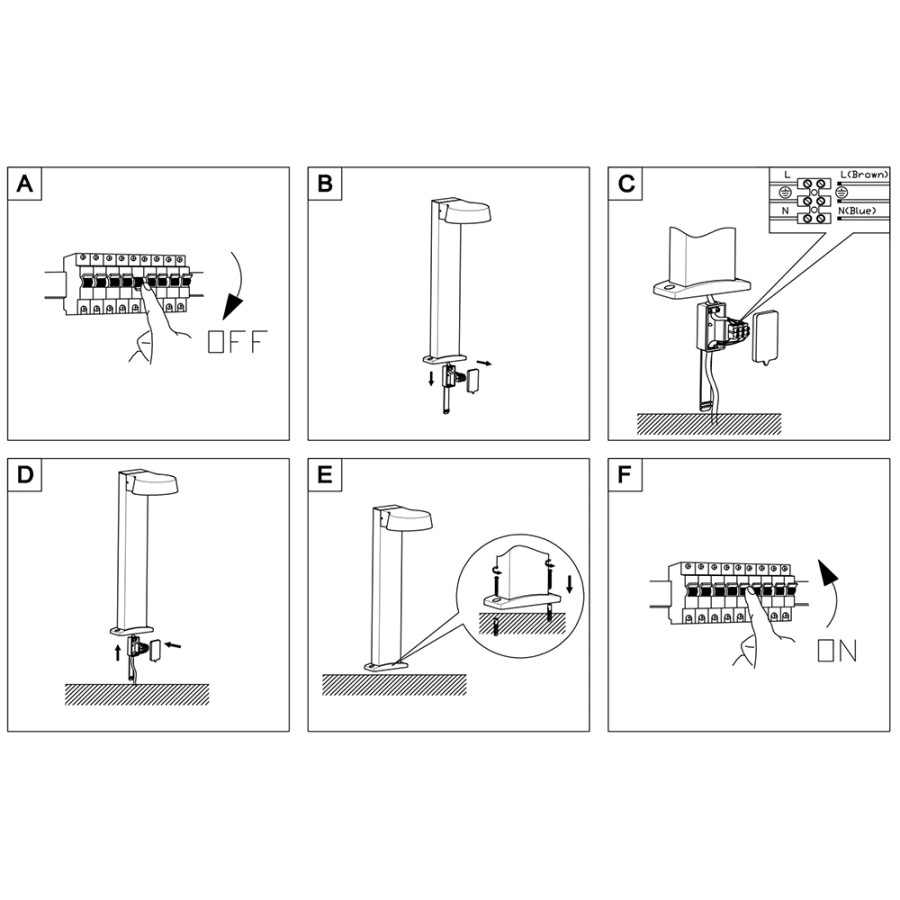 A

OFF

B

C

L
L(Brown)
N
N(Blue)

D

E

F

ON