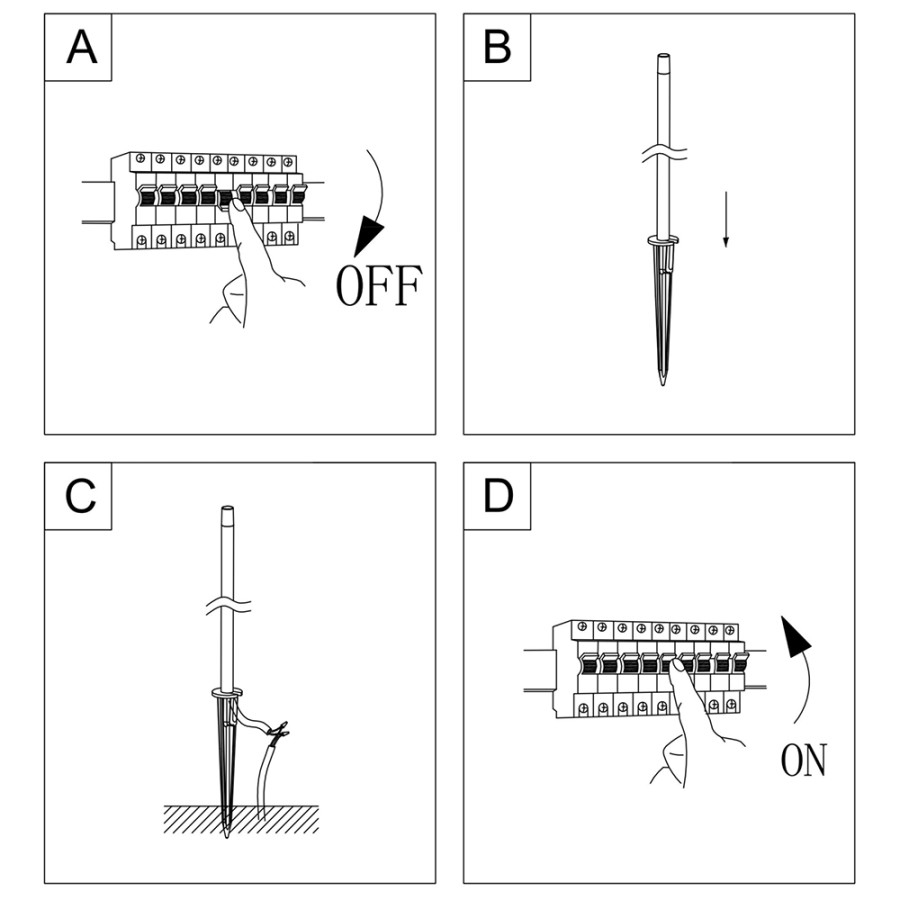 A

OFF

B

C

D

ON