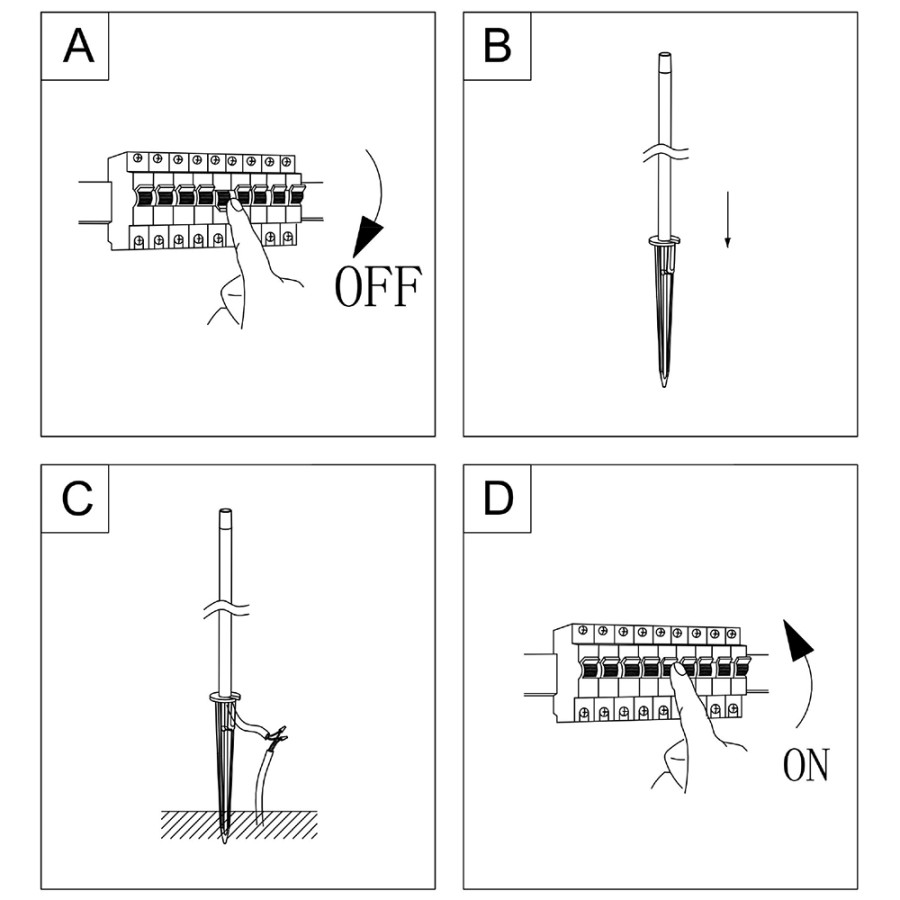 A

OFF

B

C

D

ON