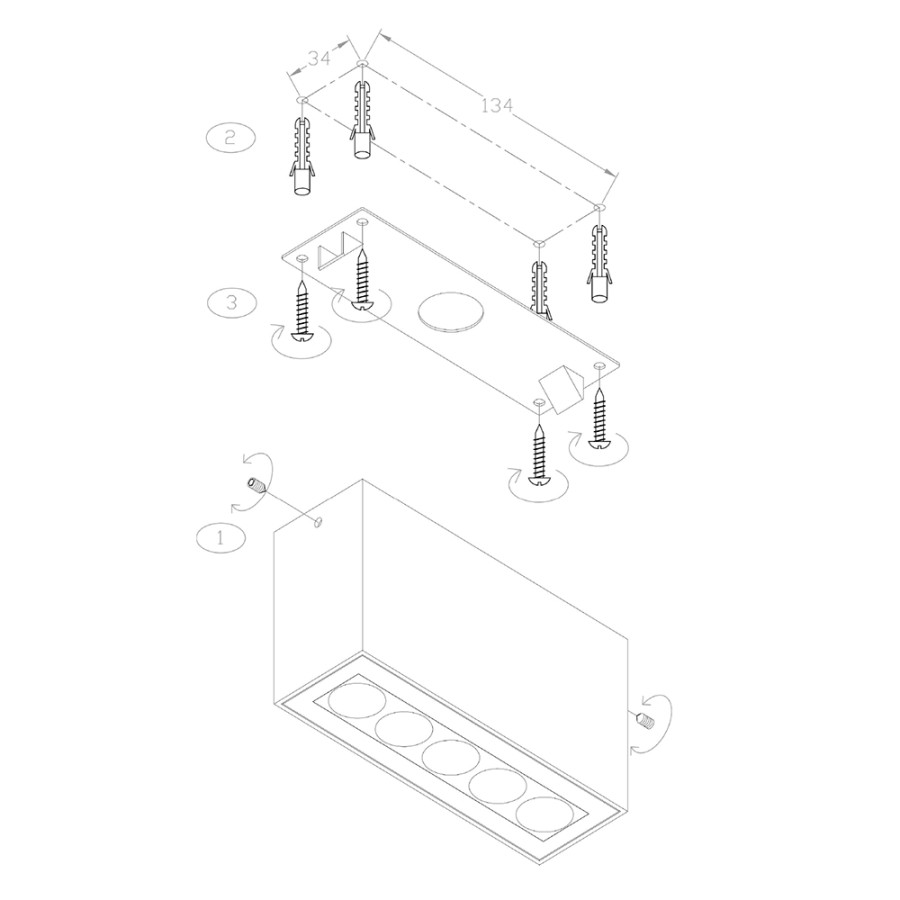 34
134
2
3
1