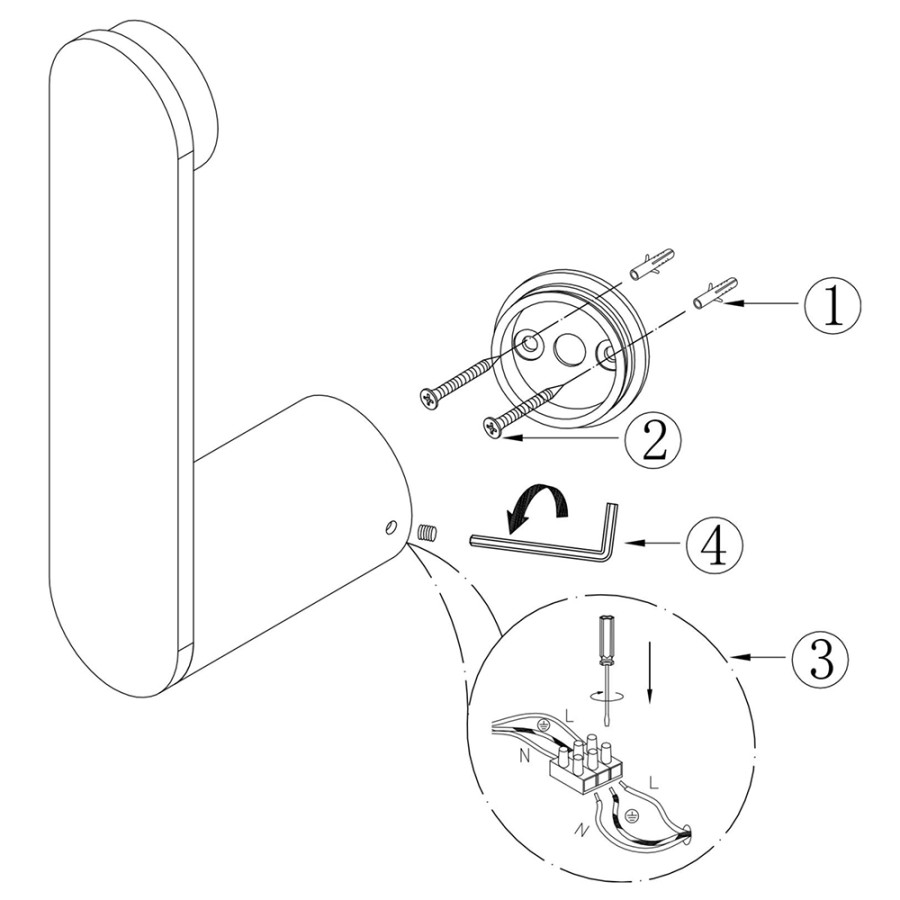 1
2
4
3
L
N
L
N