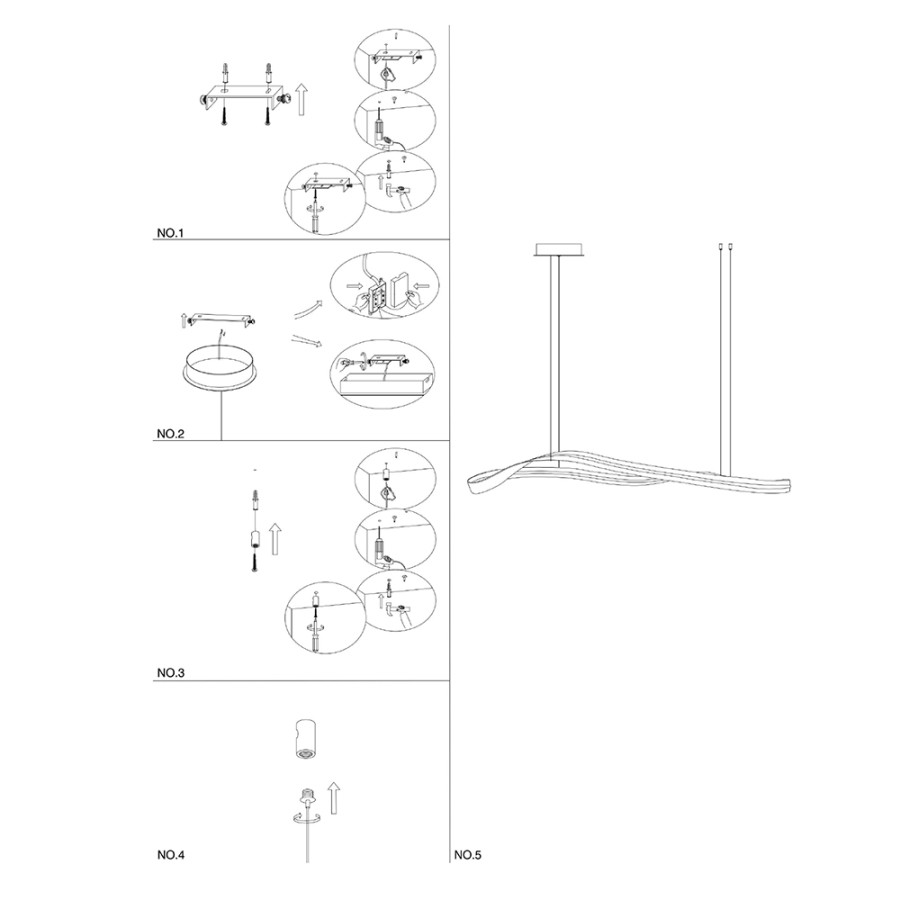 NO.1

NO.2

NO.3

NO.4

NO.5