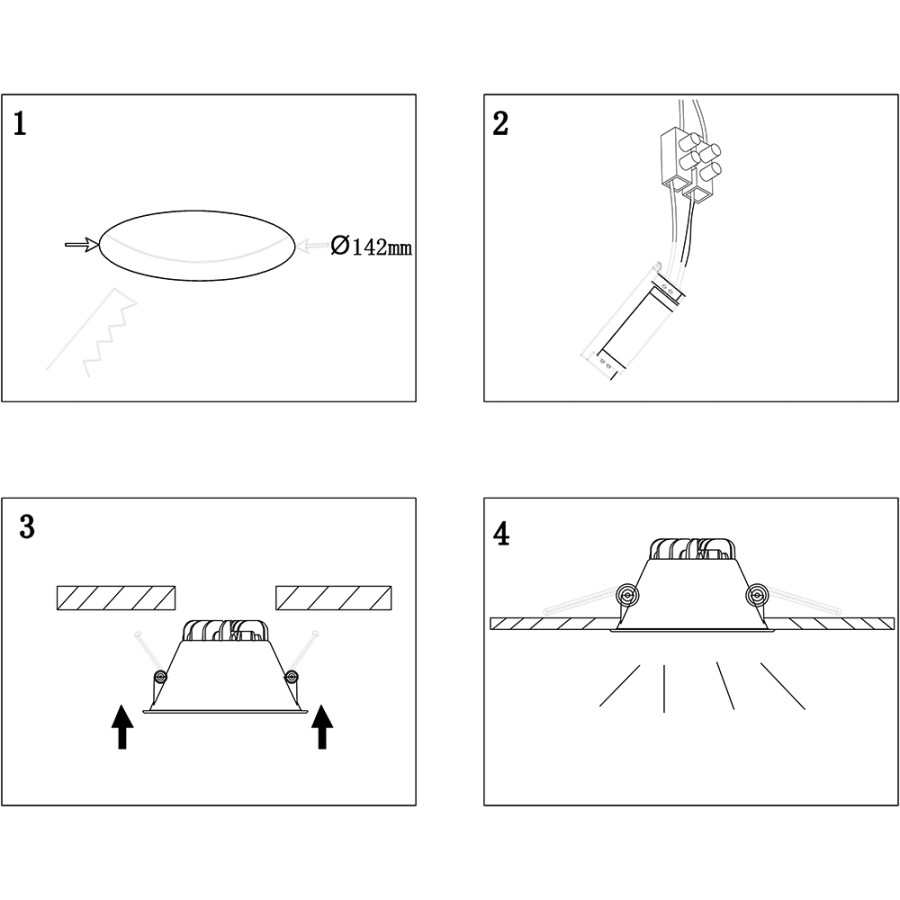 1

Ø142mm

2

3

4