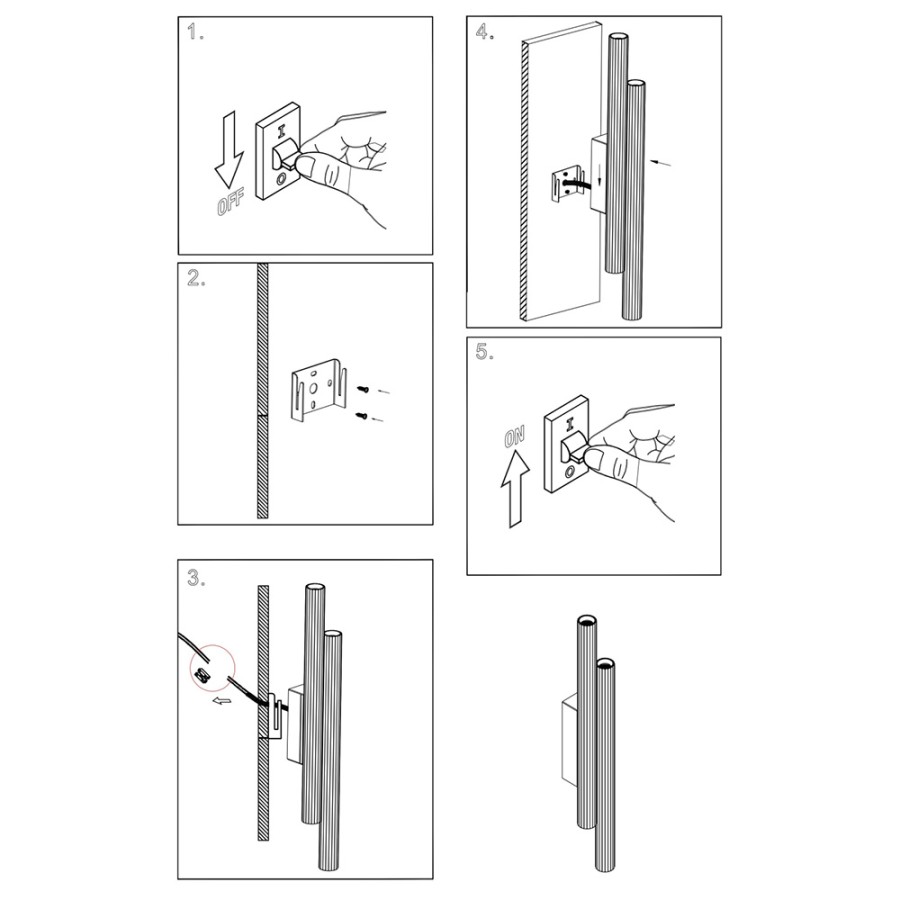 1.

OFF

I

O

2.

3.

4.

5.

ON

I

O