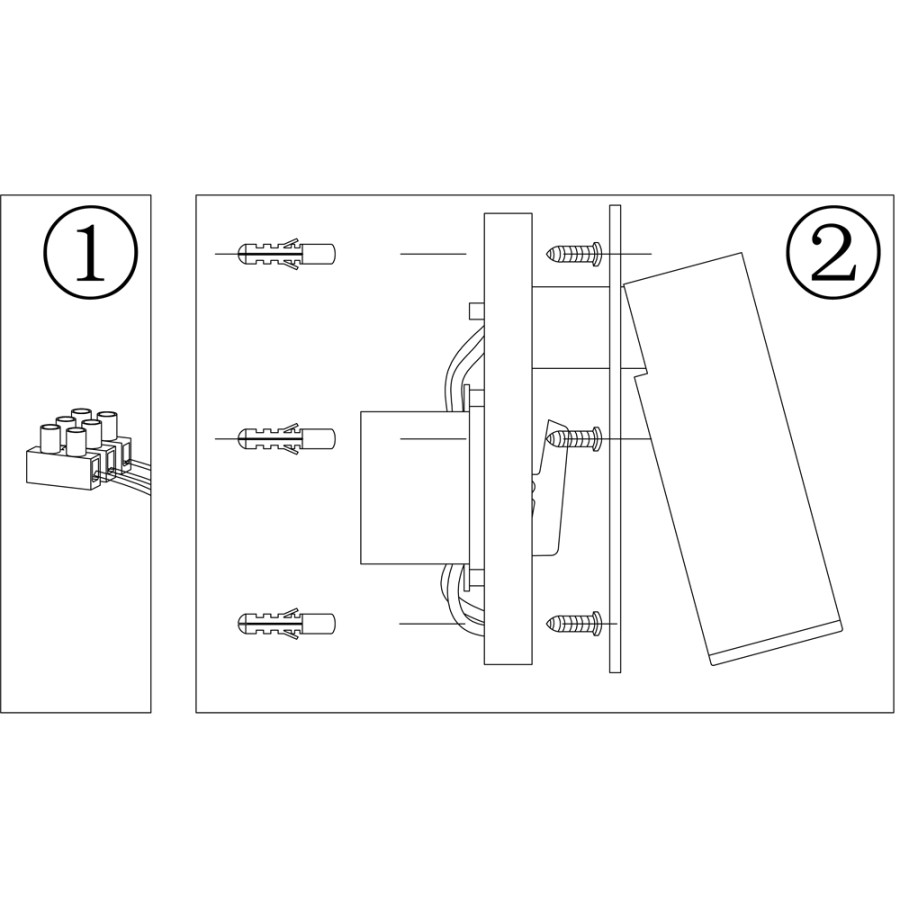 ①

②