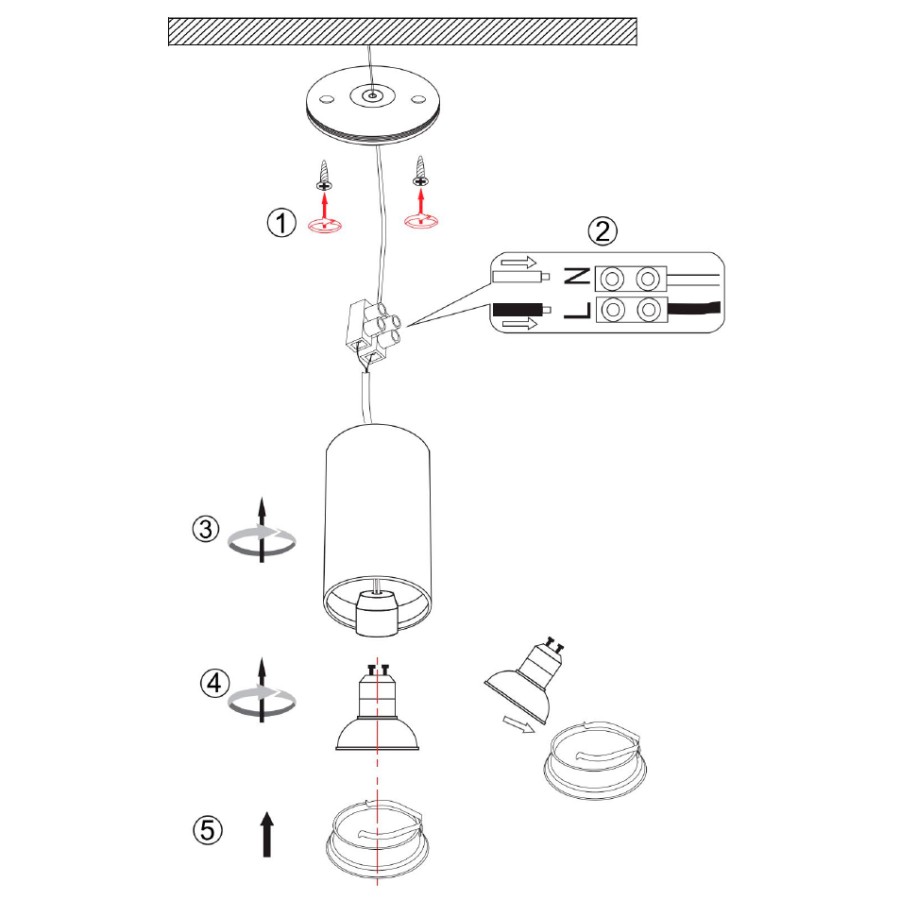 ①
②
N
L
③
④
⑤