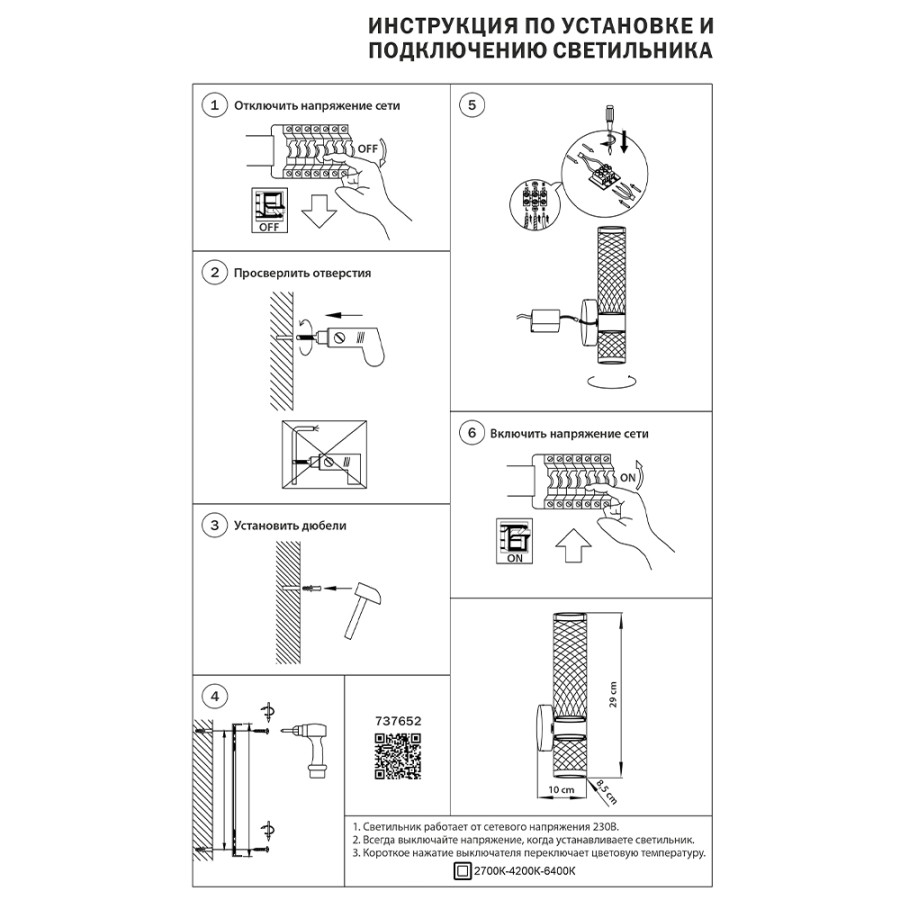 ИНСТРУКЦИЯ ПО УСТАНОВКЕ И ПОДКЛЮЧЕНИЮ СВЕТИЛЬНИКА

1 Отключить напряжение сети

OFF

OFF

2 Просверлить отверстия

3 Установить дюбели

4

737652

5

6 Включить напряжение сети

ON

ON

29 cm

10 cm

8,5 cm

1. Светильник работает от сетевого напряжения 230В.
2. Всегда выключайте напряжение, когда устанавливаете светильник.
3. Короткое нажатие выключателя переключает цветовую температуру.

2700K-4200K-6400K