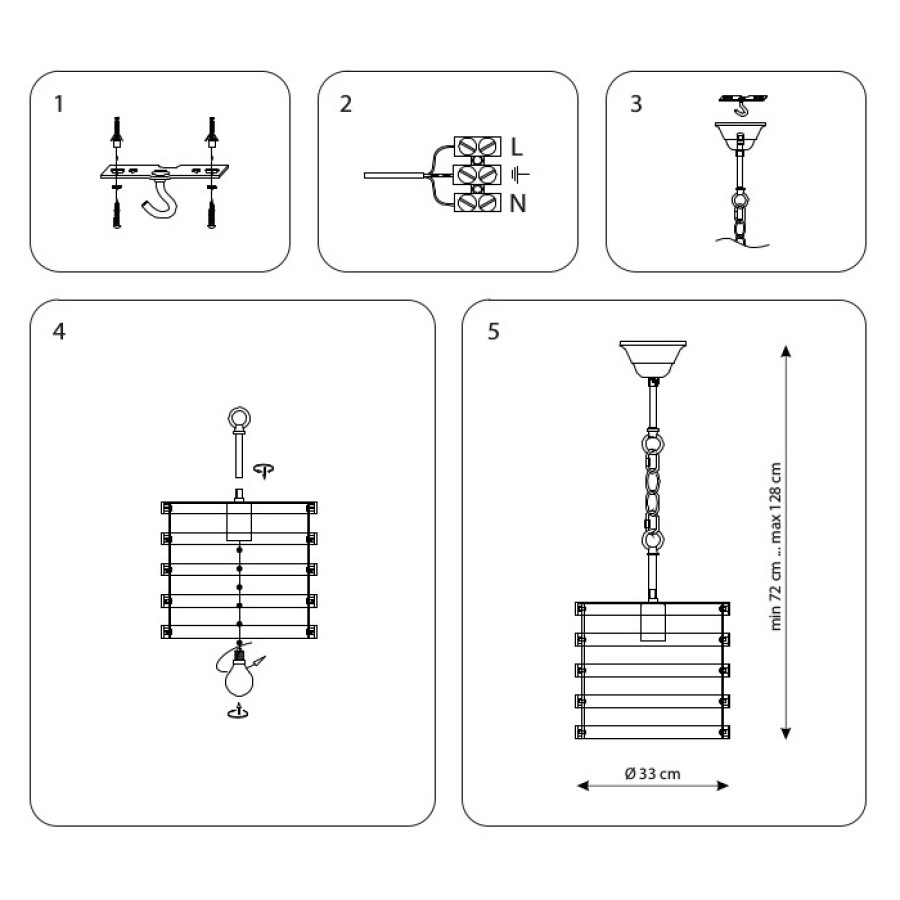 1

2

L

N

3

4

5

min 72 cm ... max 128 cm

Ø 33 cm