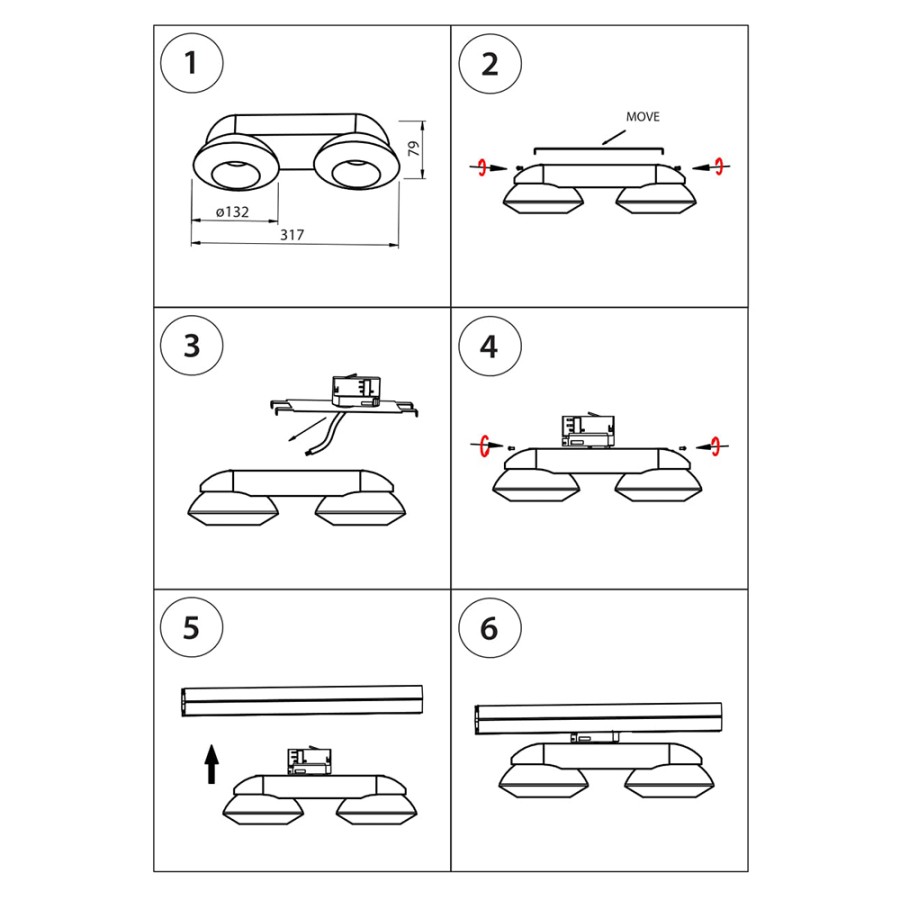 1

79

ø132

317

2

MOVE

3

4

5

6