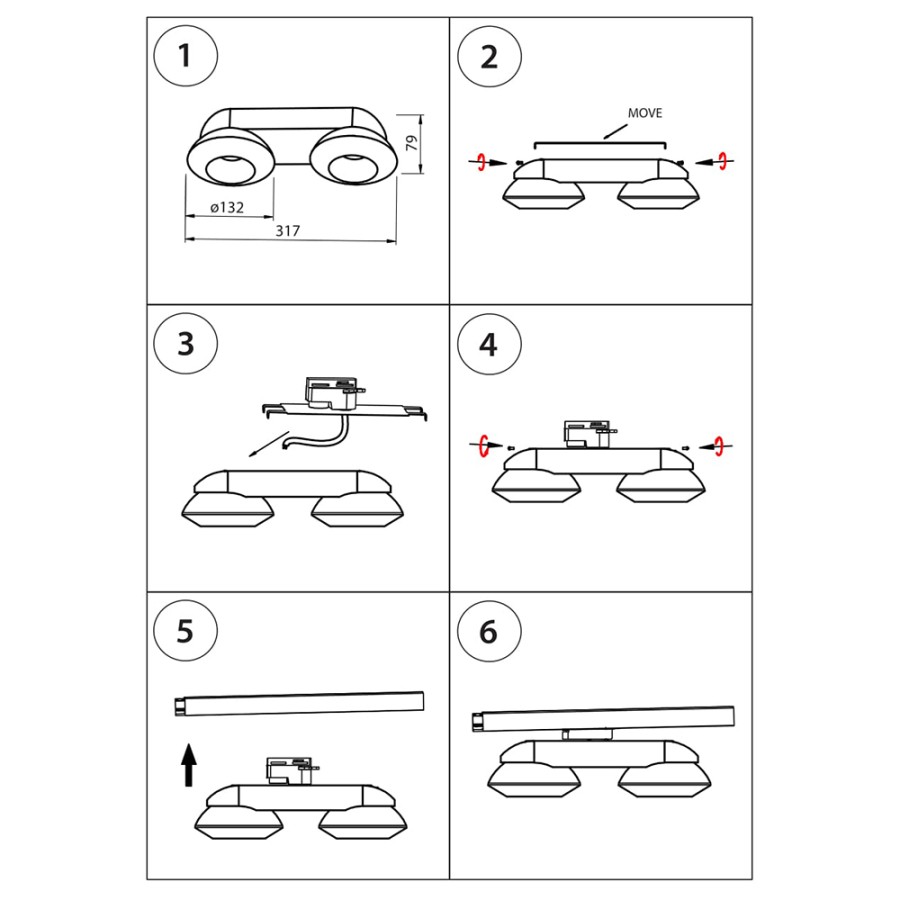 1

79

ø132

317

2

MOVE

3

4

5

6