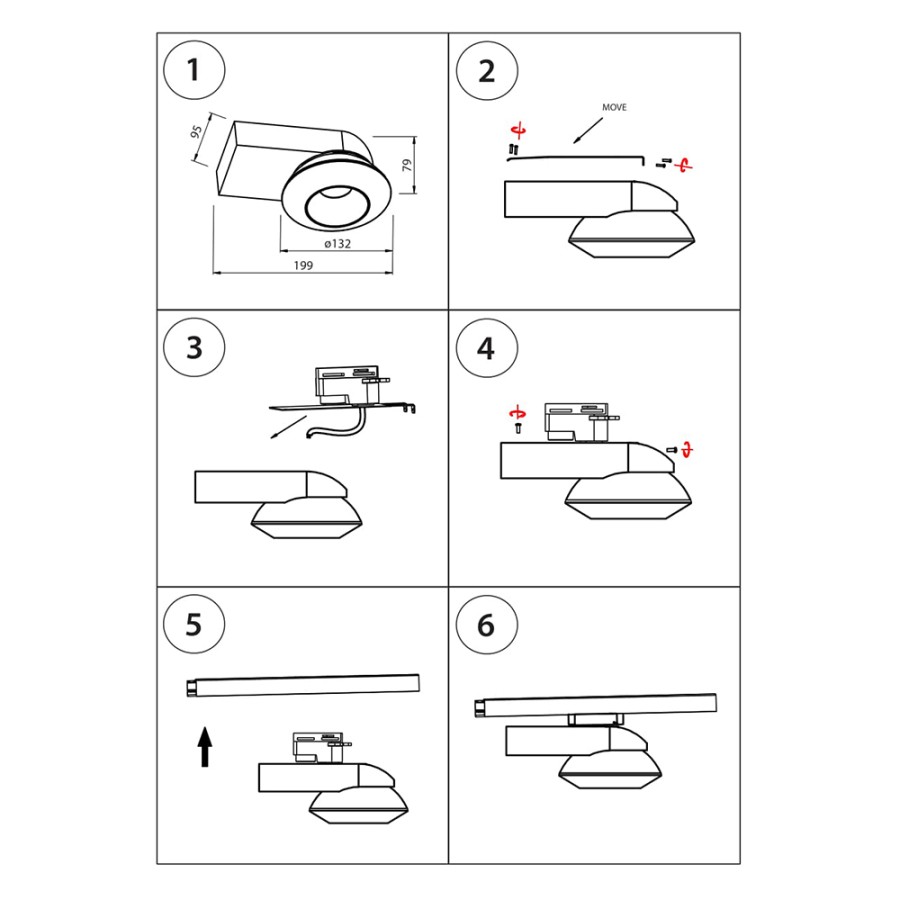 1

95

79

ø132

199

2

MOVE

3

4

5

6