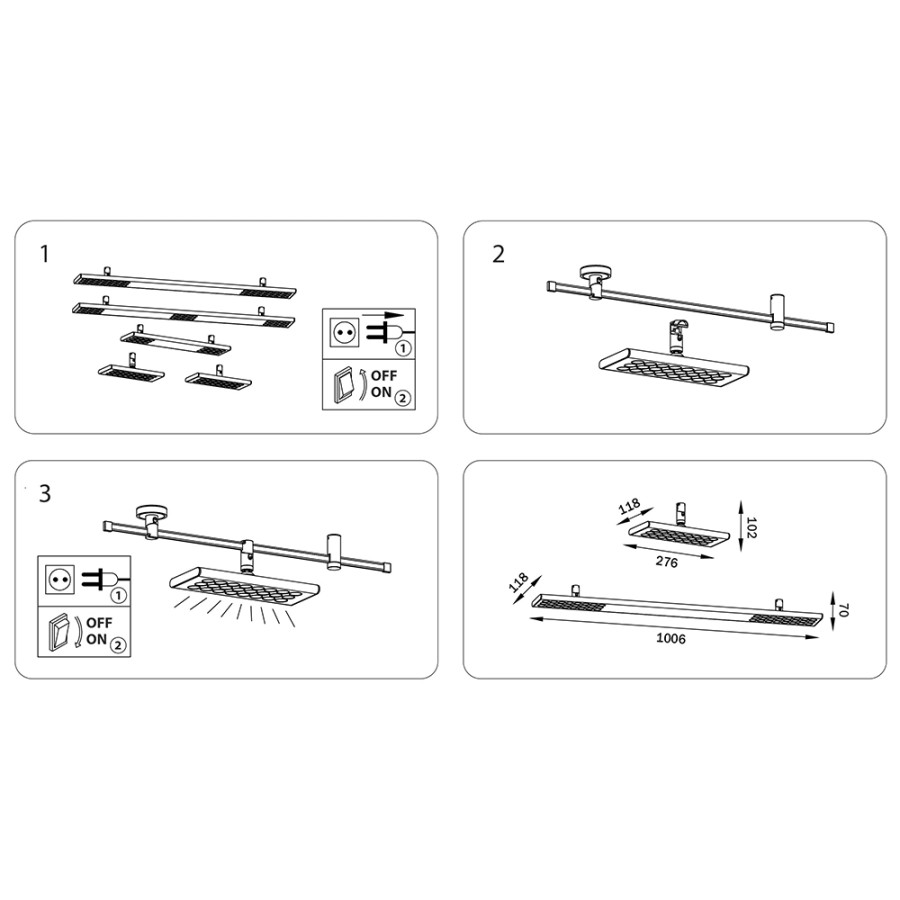 1

1

OFF
ON 2

2

3

1

OFF
ON 2

118

102

276

118

70

1006