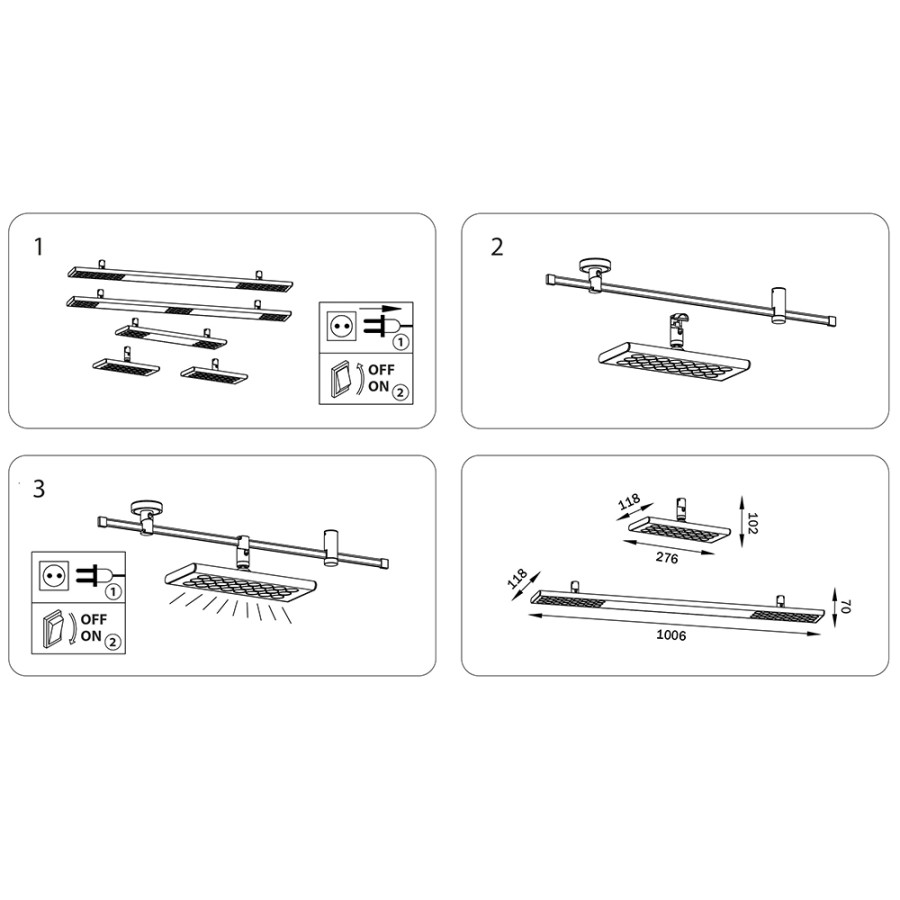 1

1

OFF
ON 2

2

3

1

OFF
ON 2

118

102

276

118

70

1006