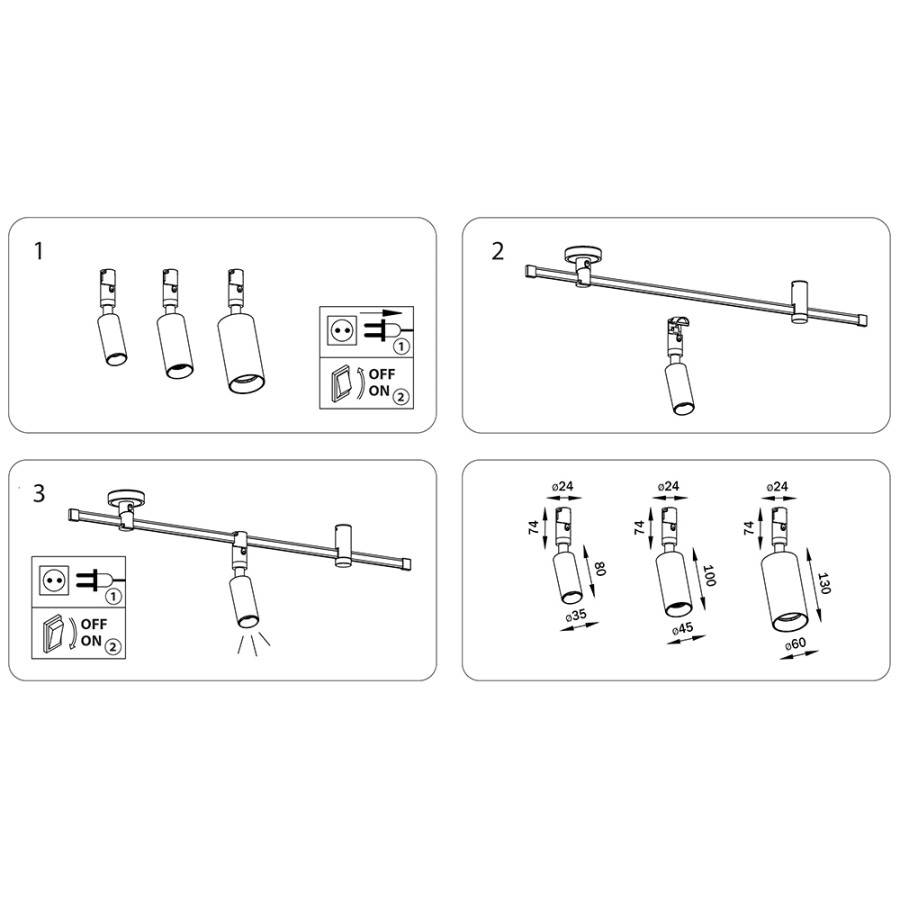 1

1
OFF
ON 2

2

3

1
OFF
ON 2

ø24
74
80
ø35

ø24
74
100
ø45

ø24
74
130
ø60