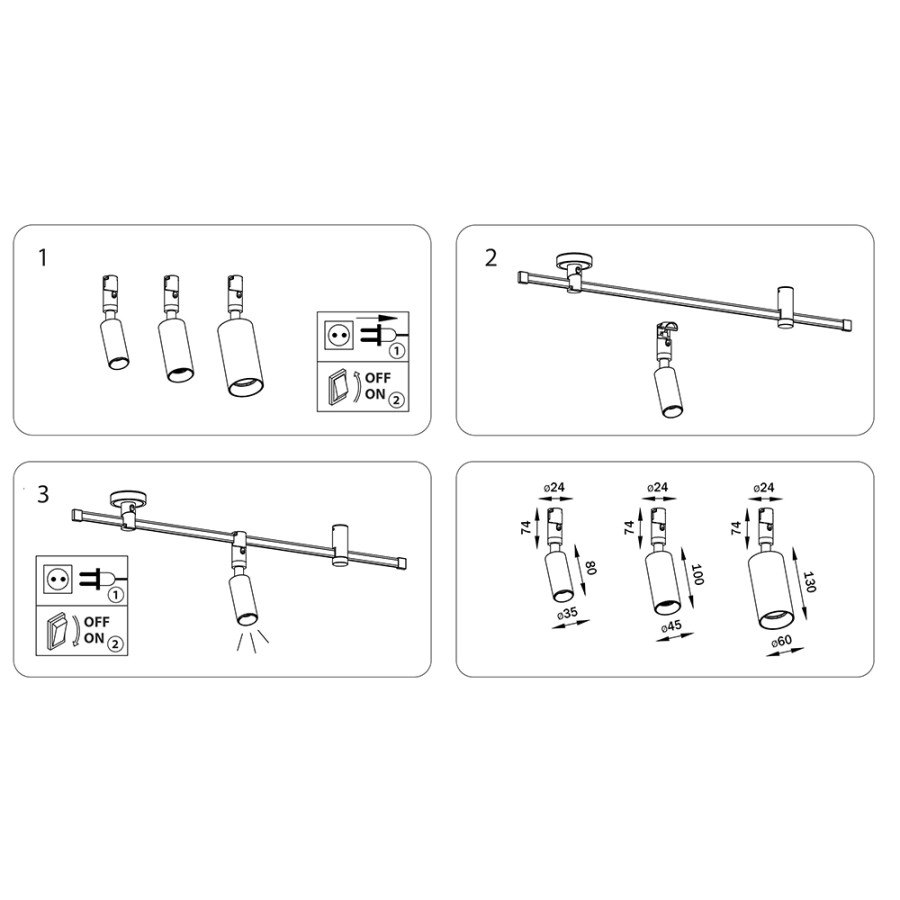 1

1
OFF
ON 2

2

3

1
OFF
ON 2

ø24
74
80
ø35

ø24
74
100
ø45

ø24
74
130
ø60