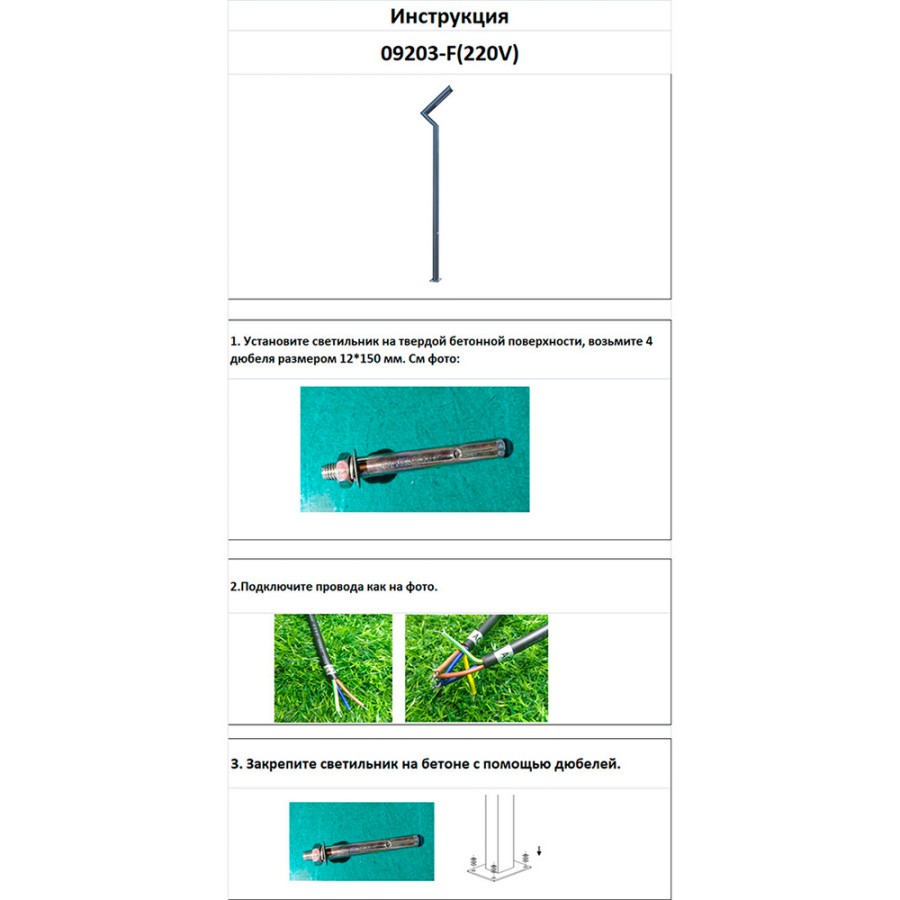 Инструкция

09203-F(220V)

1. Установите светильник на твердой бетонной поверхности, возьмите 4 дюбеля размером 12*150 мм. См фото:

2.Подключите провода как на фото.

3. Закрепите светильник на бетоне с помощью дюбелей.