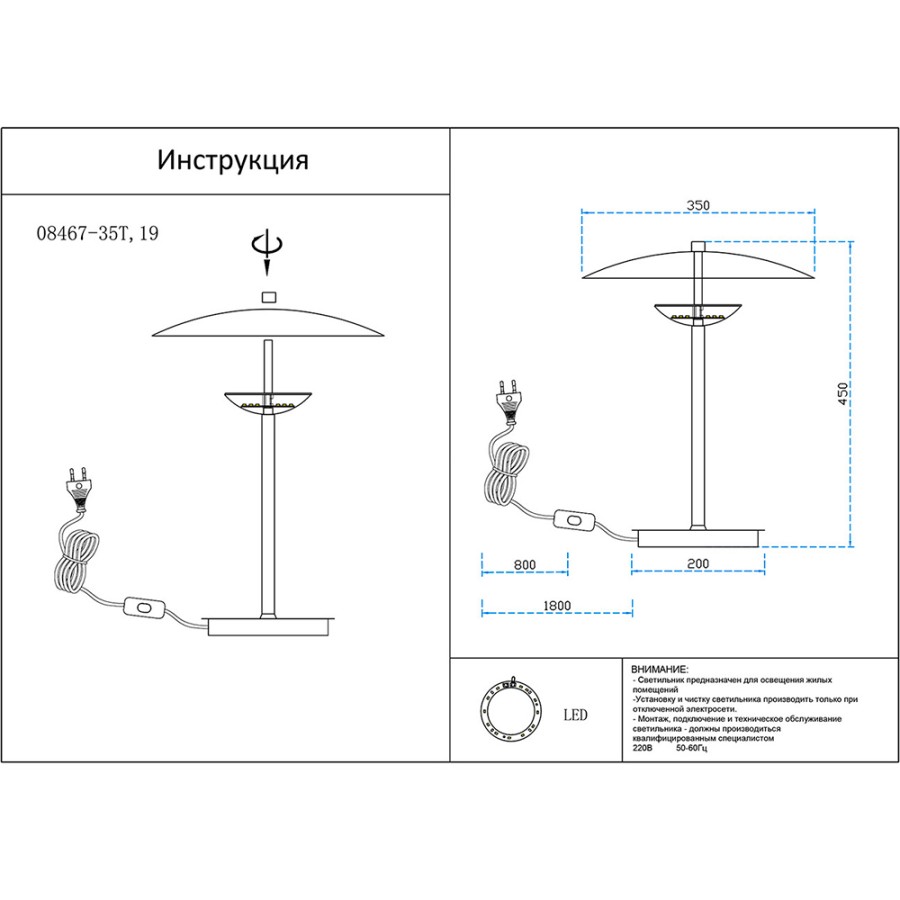 Инструкция

08467-35T, 19

350

450

800

200

1800

LED

ВНИМАНИЕ:
- Светильник предназначен для освещения жилых помещений
-Установку и чистку светильника производить только при отключенной электросети.
- Монтаж, подключение и техническое обслуживание светильника - должны производиться квалифицированным специалистом
220В 50-60Гц