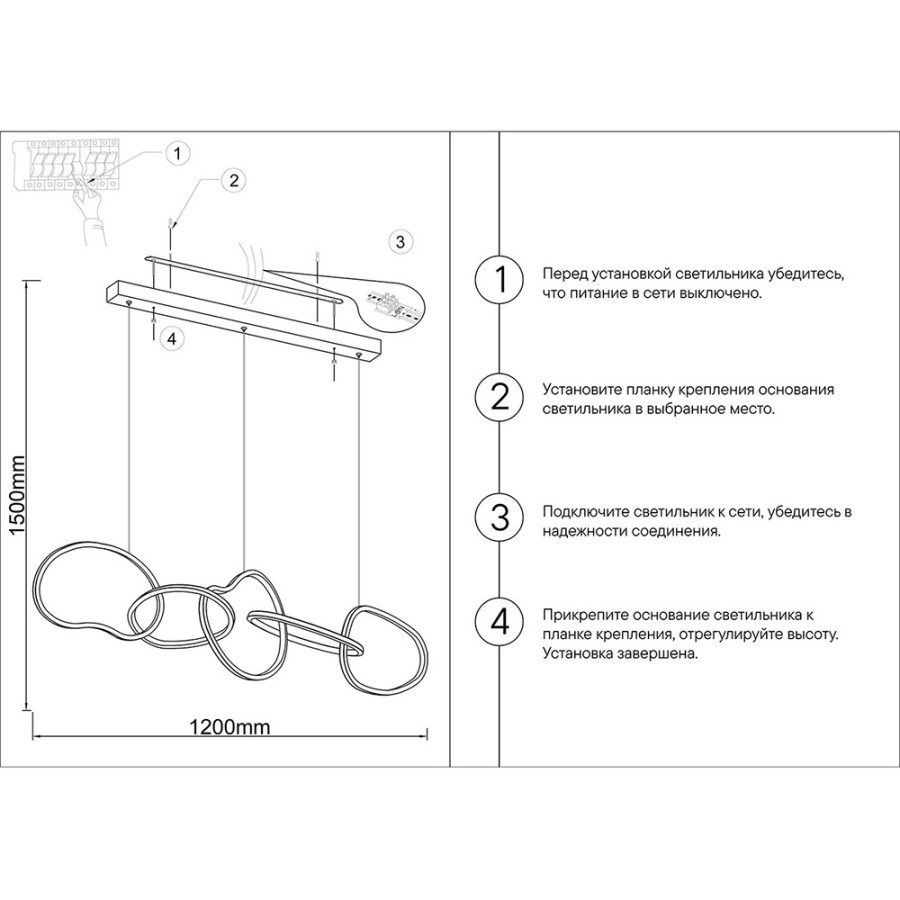 1

2

3

4

1500mm

1200mm

1 Перед установкой светильника убедитесь, что питание в сети выключено.

2 Установите планку крепления основания светильника в выбранное место.

3 Подключите светильник к сети, убедитесь в надежности соединения.

4 Прикрепите основание светильника к планке крепления, отрегулируйте высоту. Установка завершена.