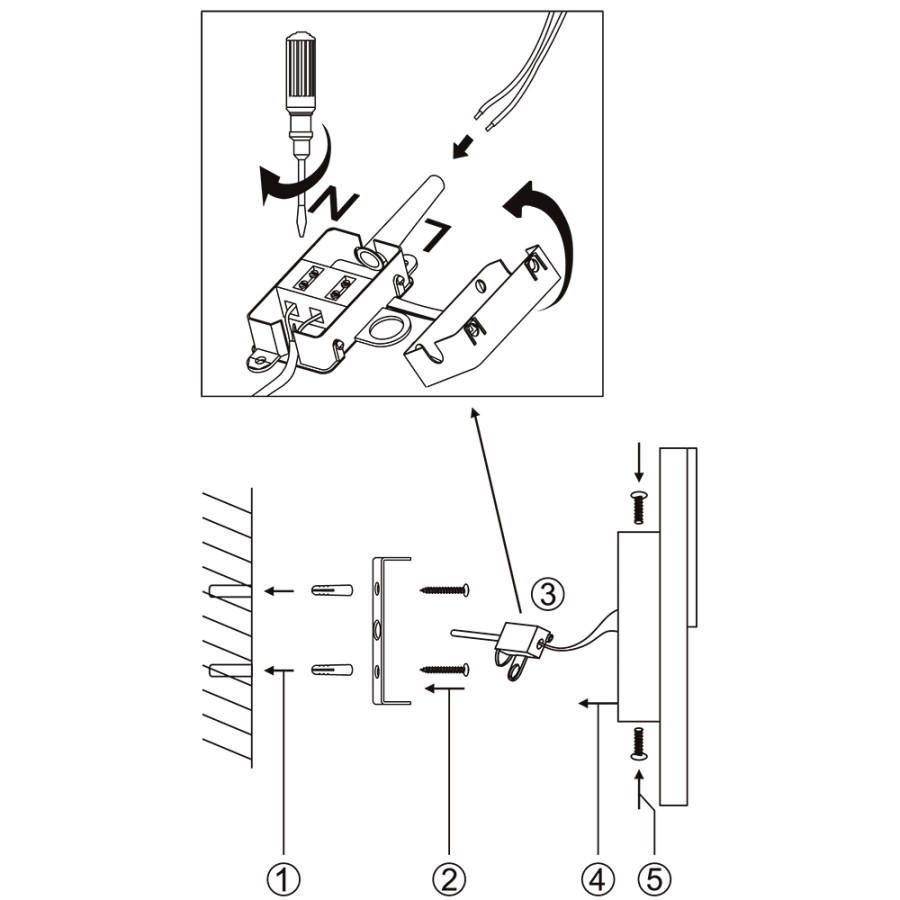 N
L
③
①
②
④
⑤