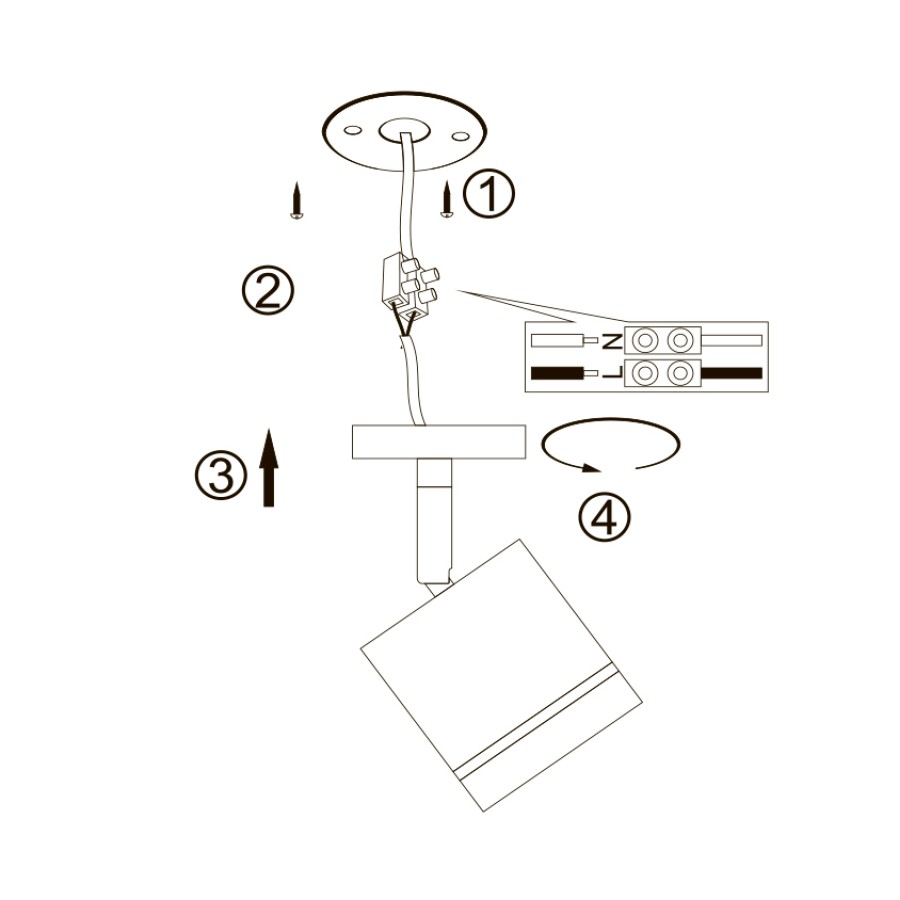 ①
②
N
L
③
④