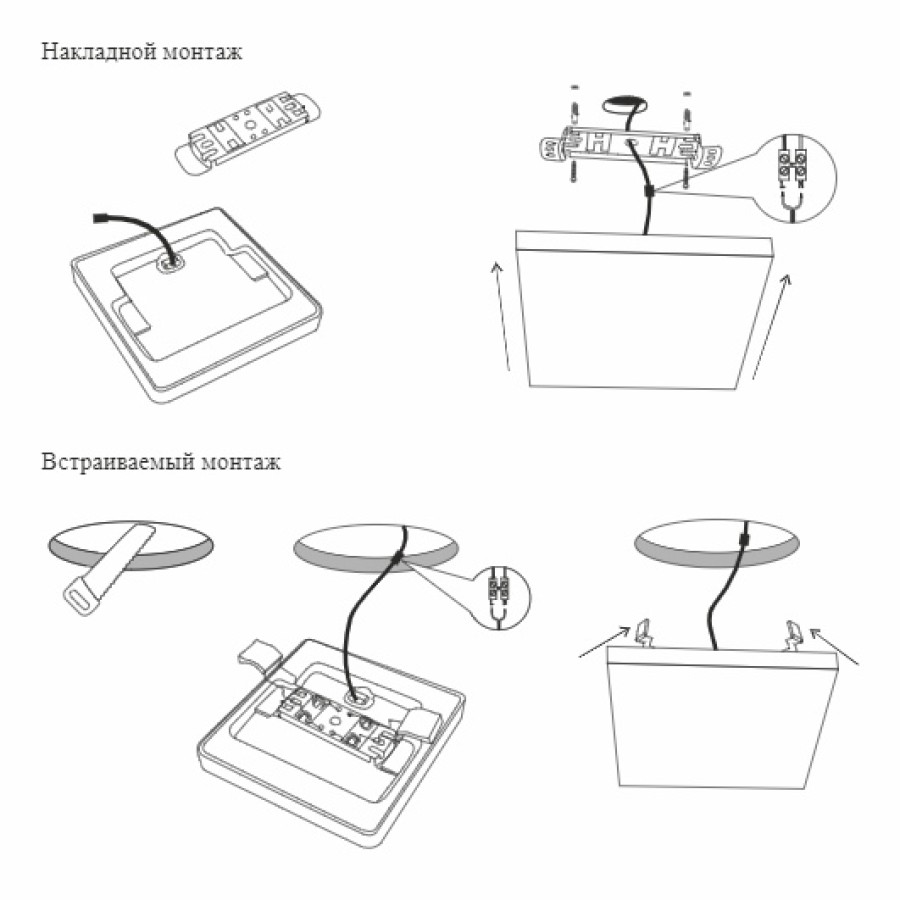 Накладной монтаж

Встраиваемый монтаж