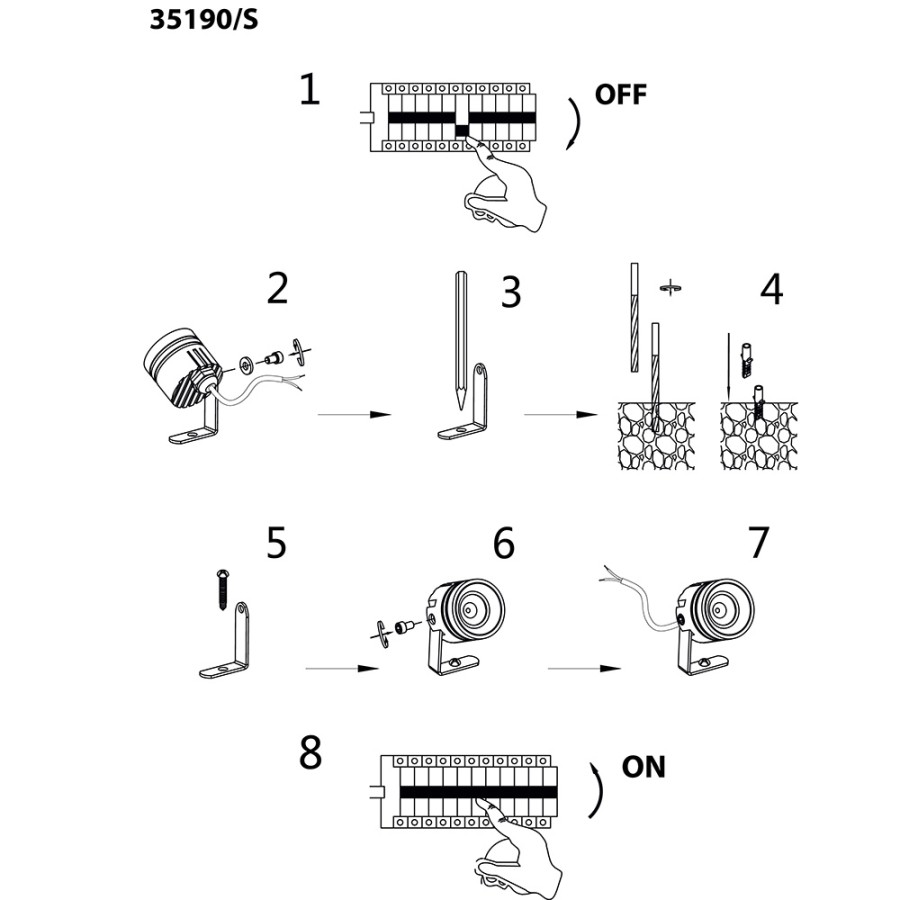 35190/S

1

OFF

2

3

4

5

6

7

8

ON