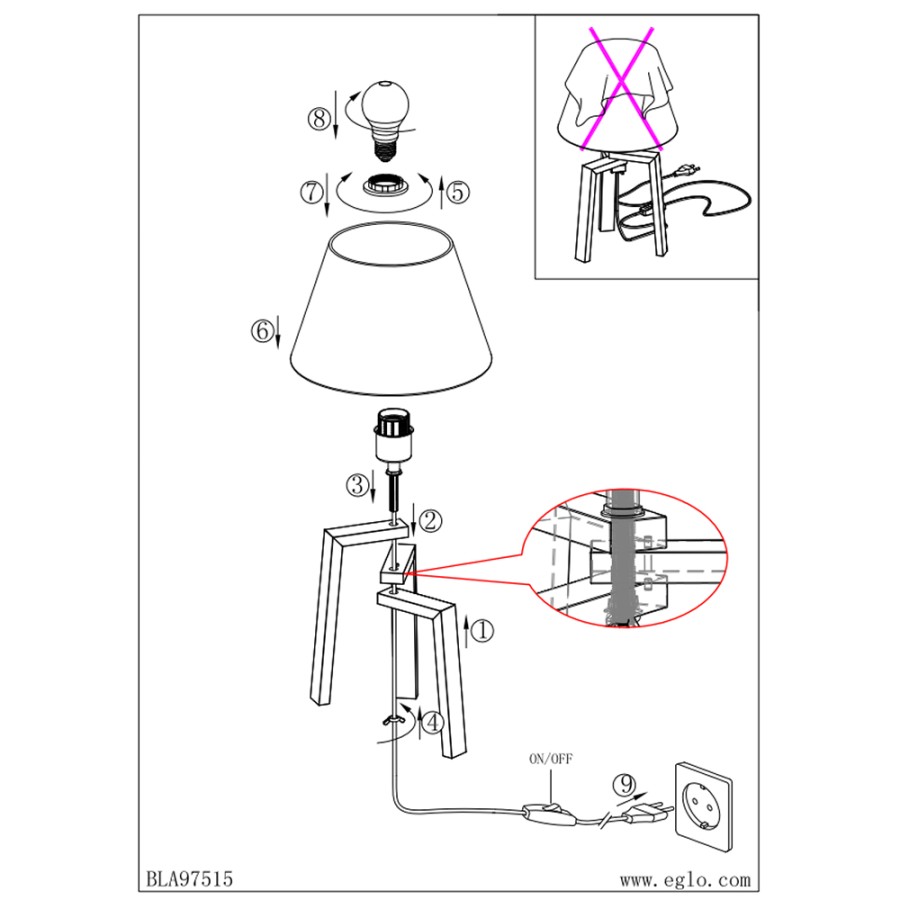 ⑧
⑦
⑤
⑥
③
②
①
④
ON/OFF
⑨
BLA97515
www.eglo.com