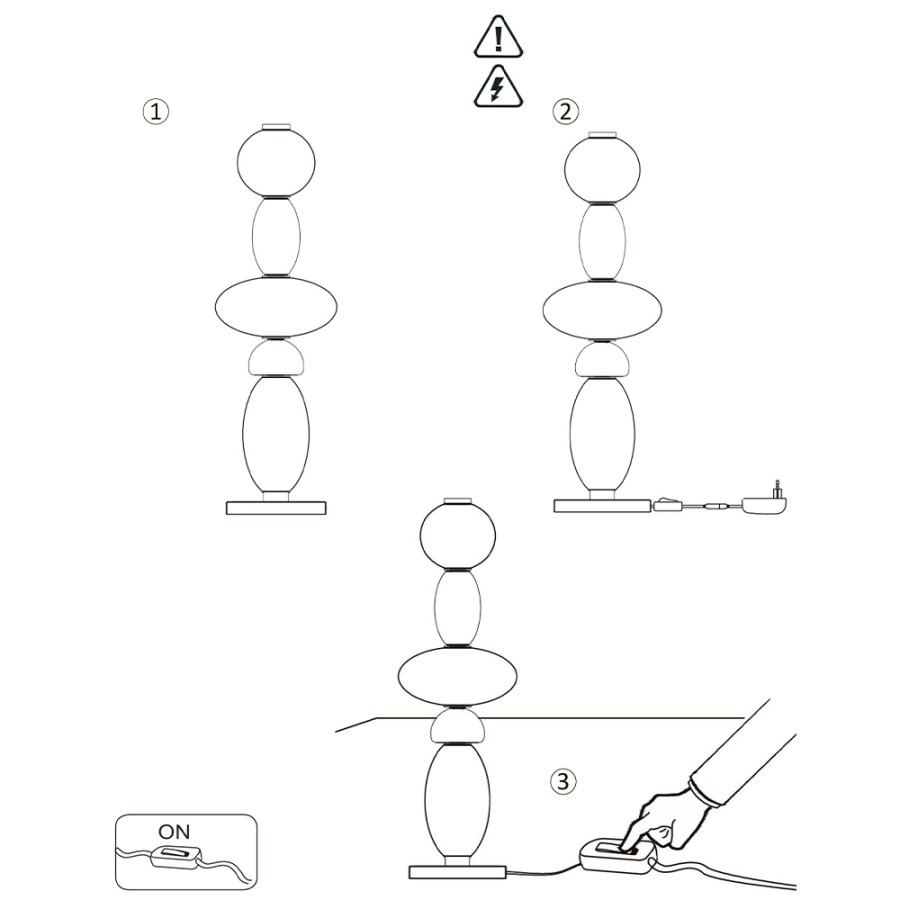 !

①

②

③

ON