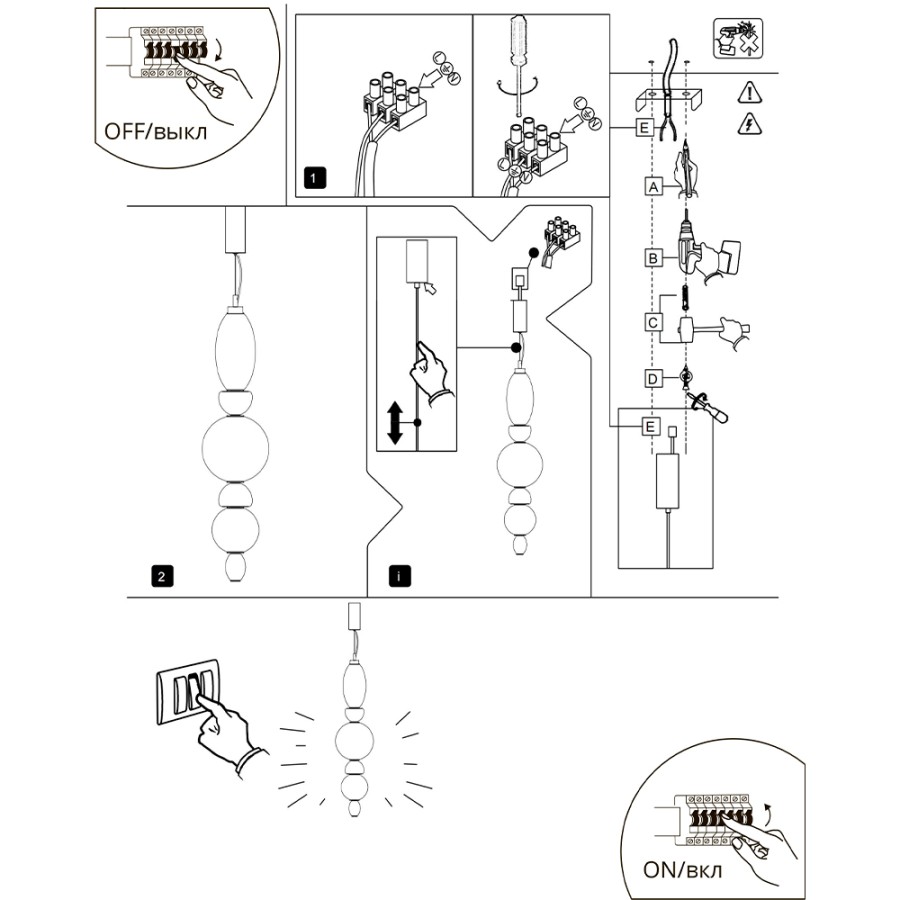 OFF/выкл

1

E

A

B

C

D

E

2

i

ON/вкл