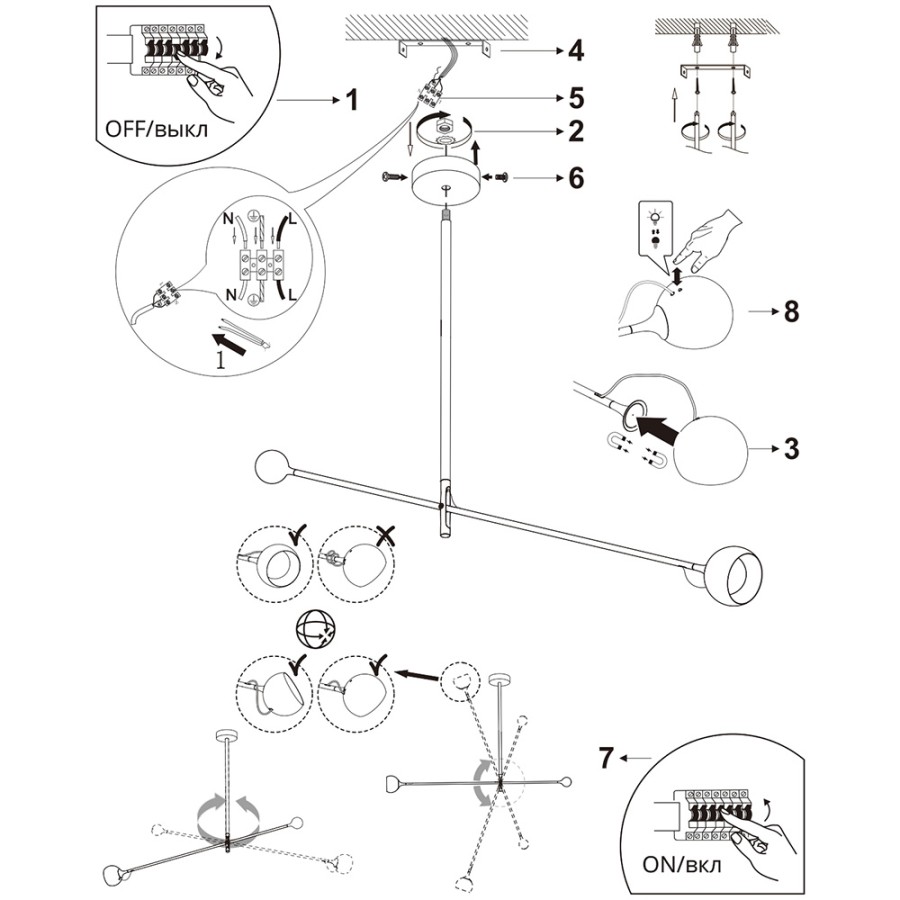 OFF/выкл

1

4

5

2

6

N

L

N

L

1

8

3

7

ON/вкл