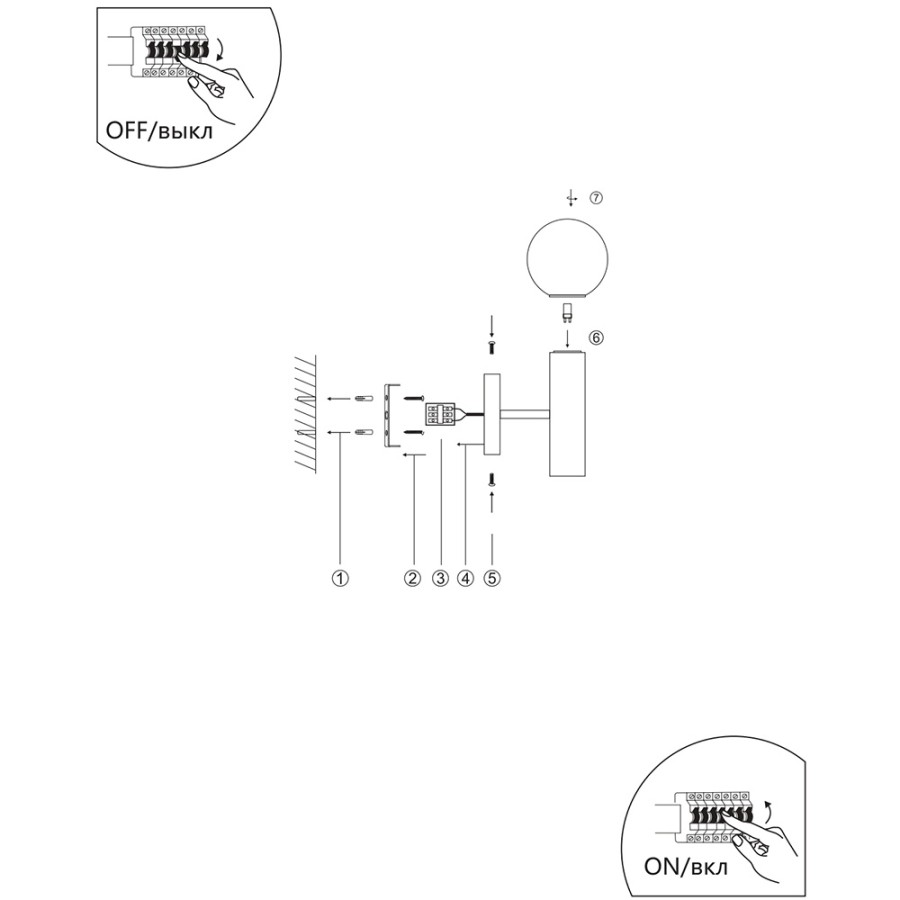 OFF/выкл

⑦

⑥

①

②

③

④

⑤

ON/вкл