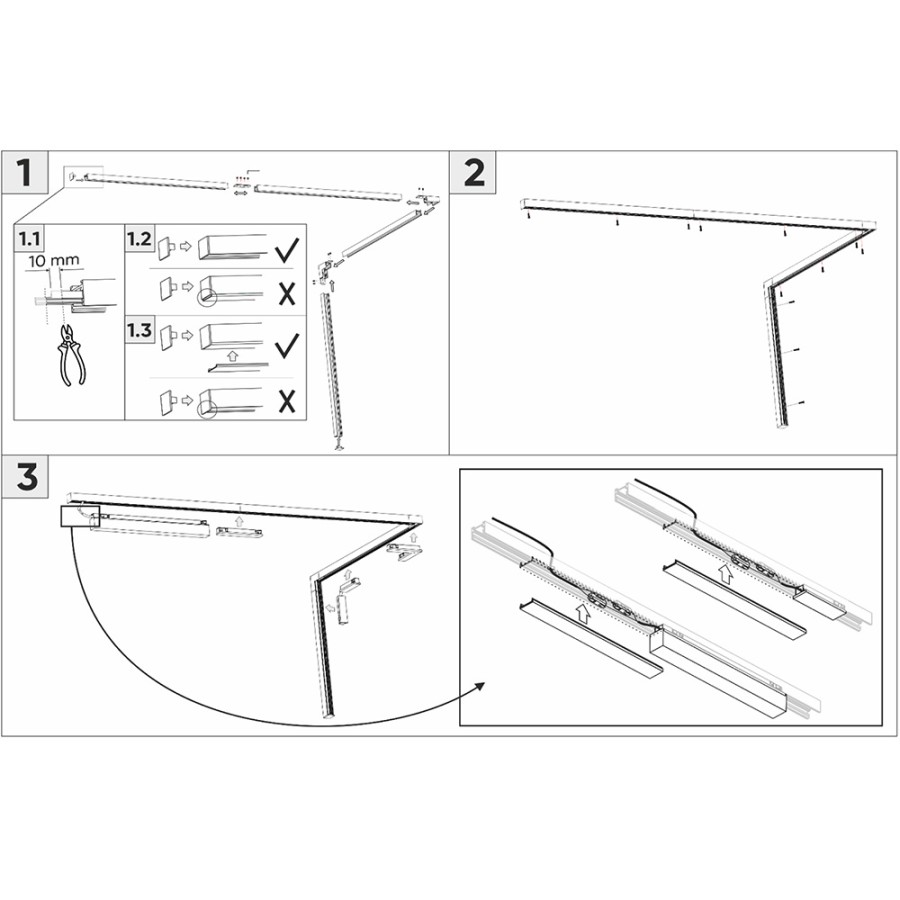 1

1.1

10 mm

1.2

1.3

2

3