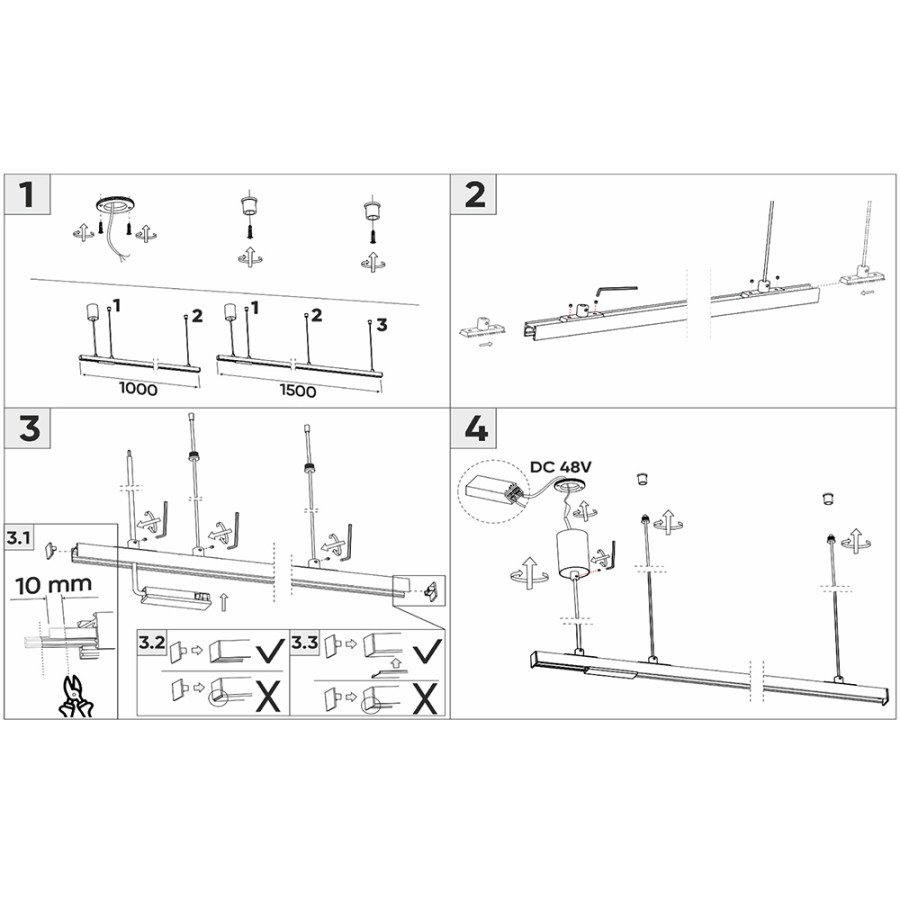 1

1 2

1 2 3

1000

1500

2

3

3.1

10 mm

3.2

3.3

4

DC 48V