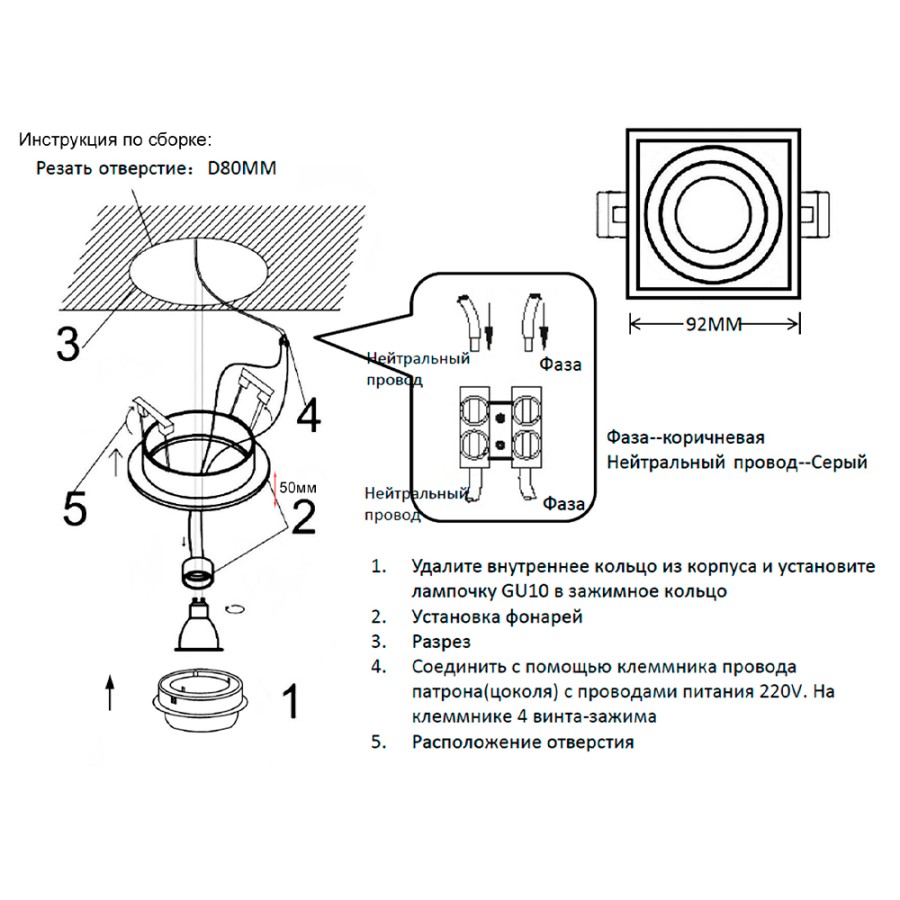 Инструкция по сборке:
Резать отверстие: D80MM

3

4

5

50мм

2

1

Нейтральный провод

Фаза

Нейтральный провод

Фаза

92MM

Фаза--коричневая
Нейтральный провод--Серый

1. Удалите внутреннее кольцо из корпуса и установите лампочку GU10 в зажимное кольцо
2. Установка фонарей
3. Разрез
4. Соединить с помощью клеммника провода патрона(цоколя) с проводами питания 220V. На клеммнике 4 винта-зажима
5. Расположение отверстия