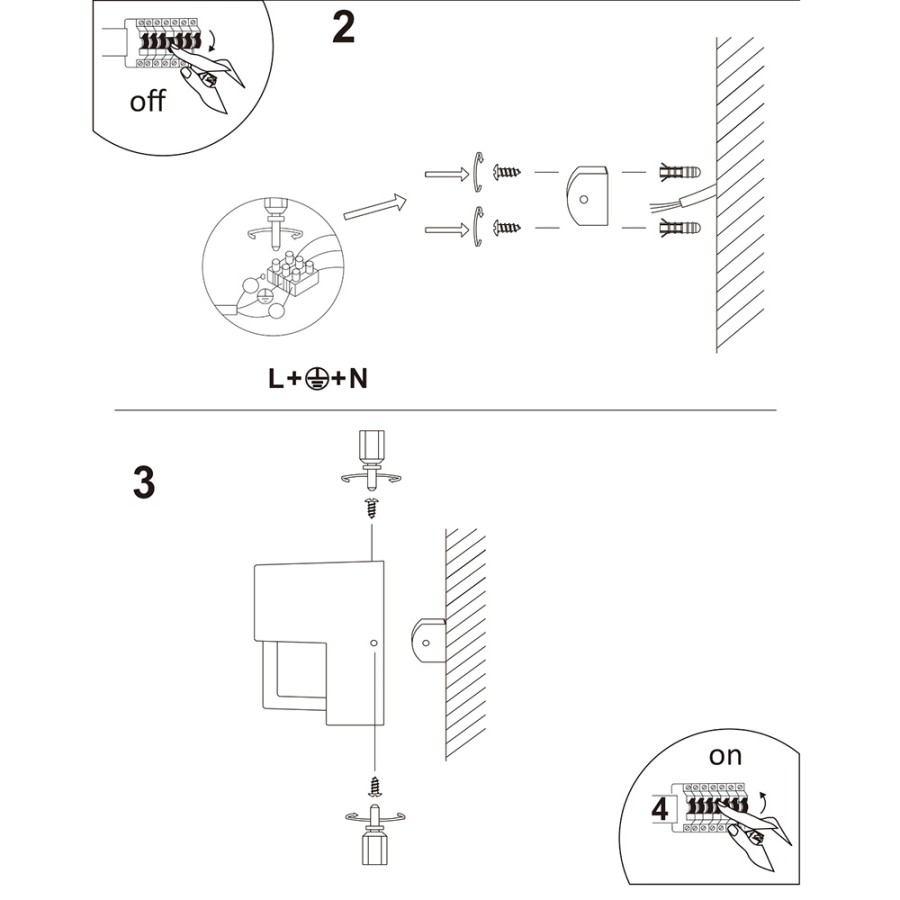 off

2

L+⏚+N

3

on

4