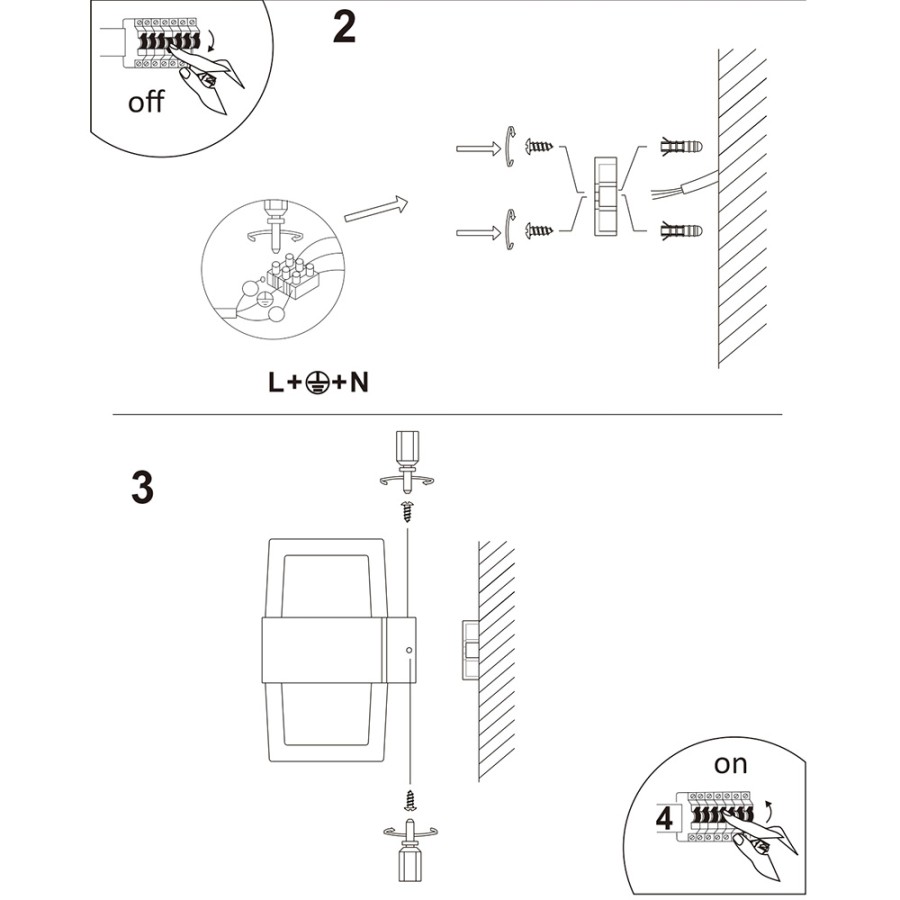 2

off

L+⏚+N

3

on

4