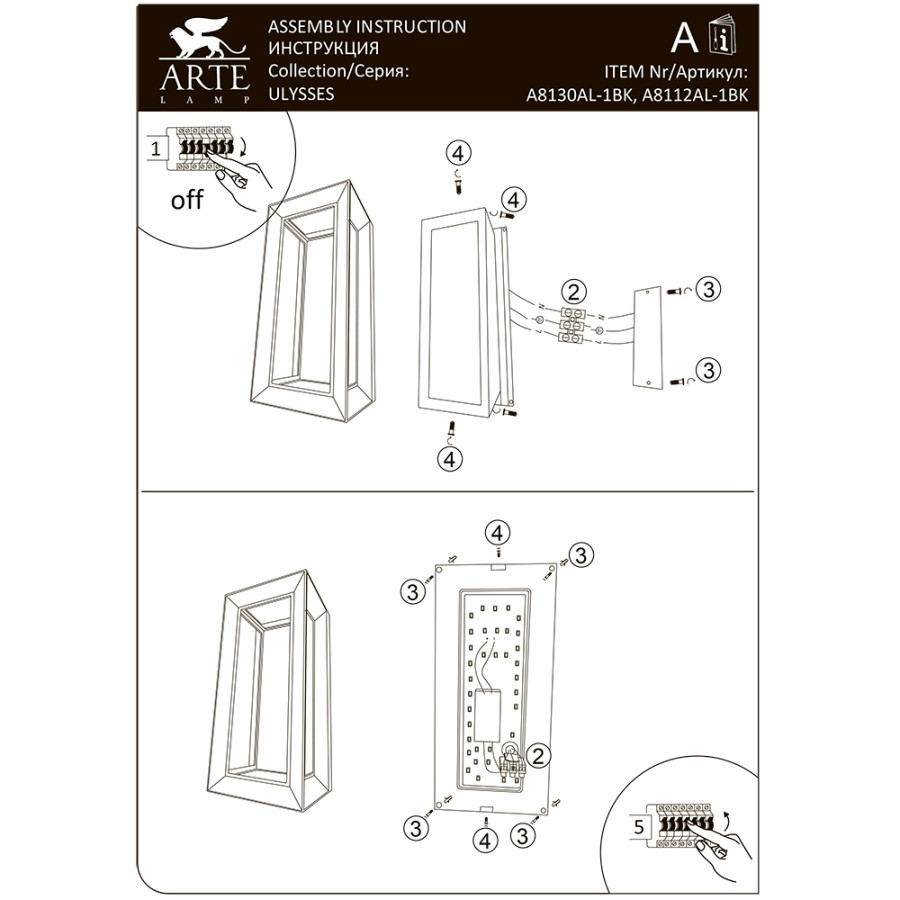 ARTE
LAMP

ASSEMBLY INSTRUCTION
ИНСТРУКЦИЯ
Collection/Серия:
ULYSSES

A

ITEM Nr/Артикул:
A8130AL-1BK, A8112AL-1BK

1
off

4
4
2
3
3
4

4
3
3
2
3
4
3
5