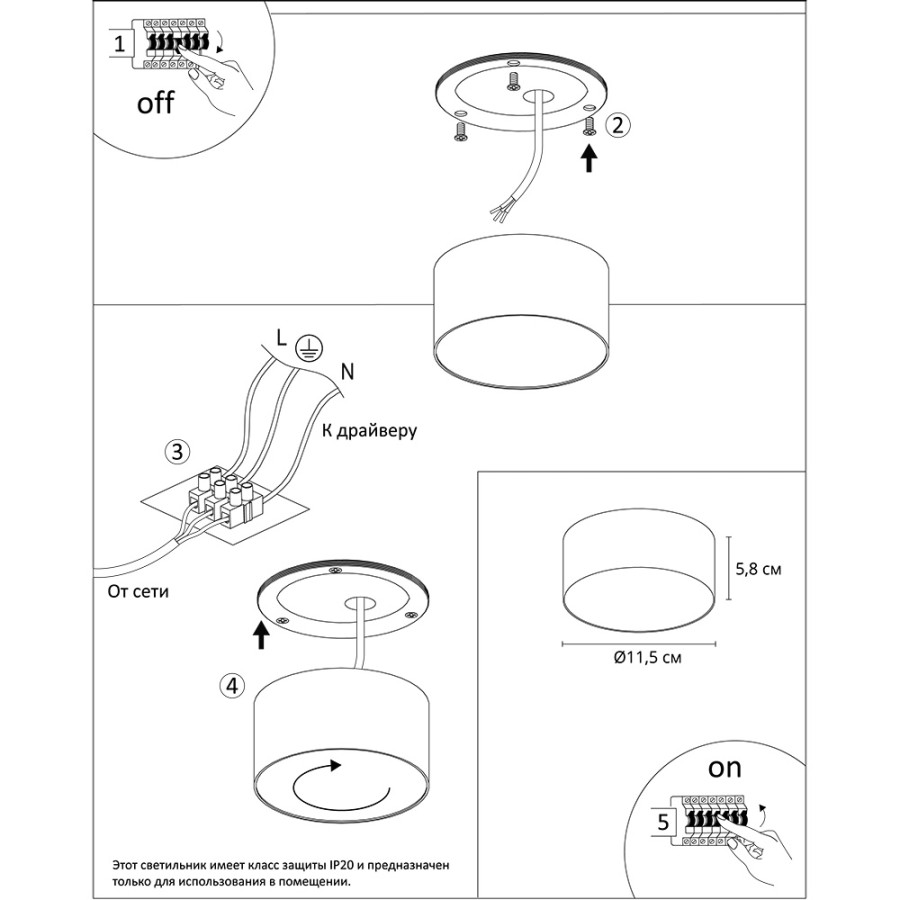 1

off

2

L

N

К драйверу

3

От сети

4

5,8 см

Ø11,5 см

on

5

Этот светильник имеет класс защиты IP20 и предназначен только для использования в помещении.