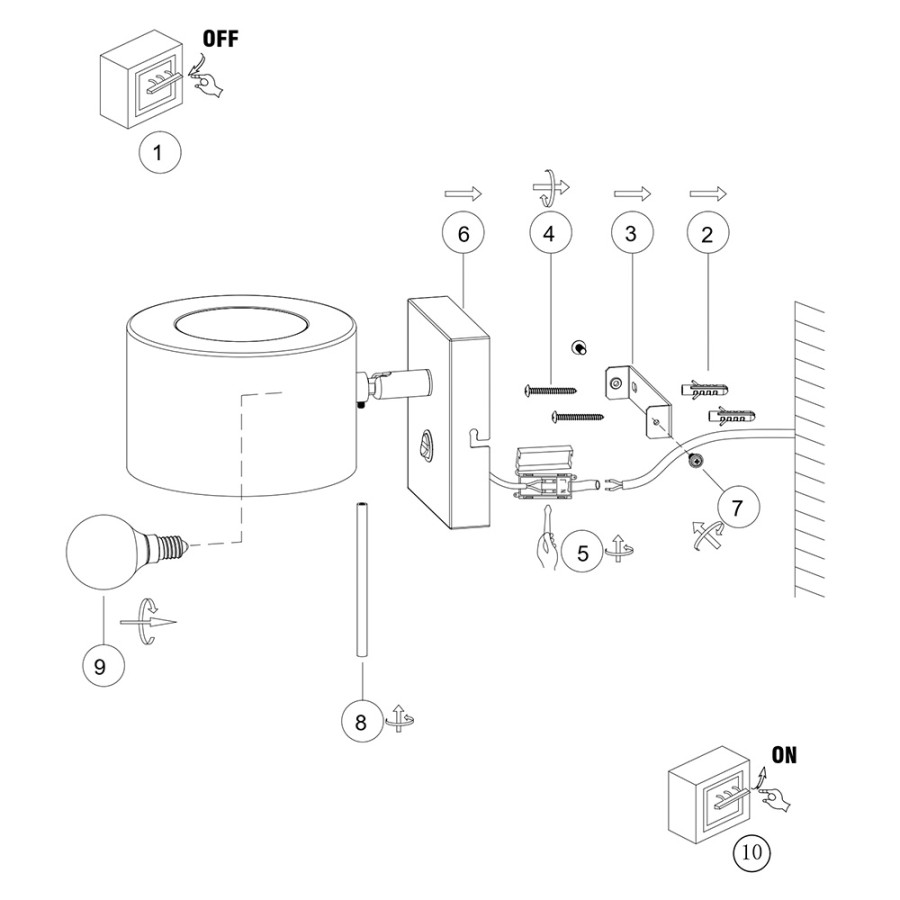 OFF

1

6

4

3

2

7

5

9

8

ON

10