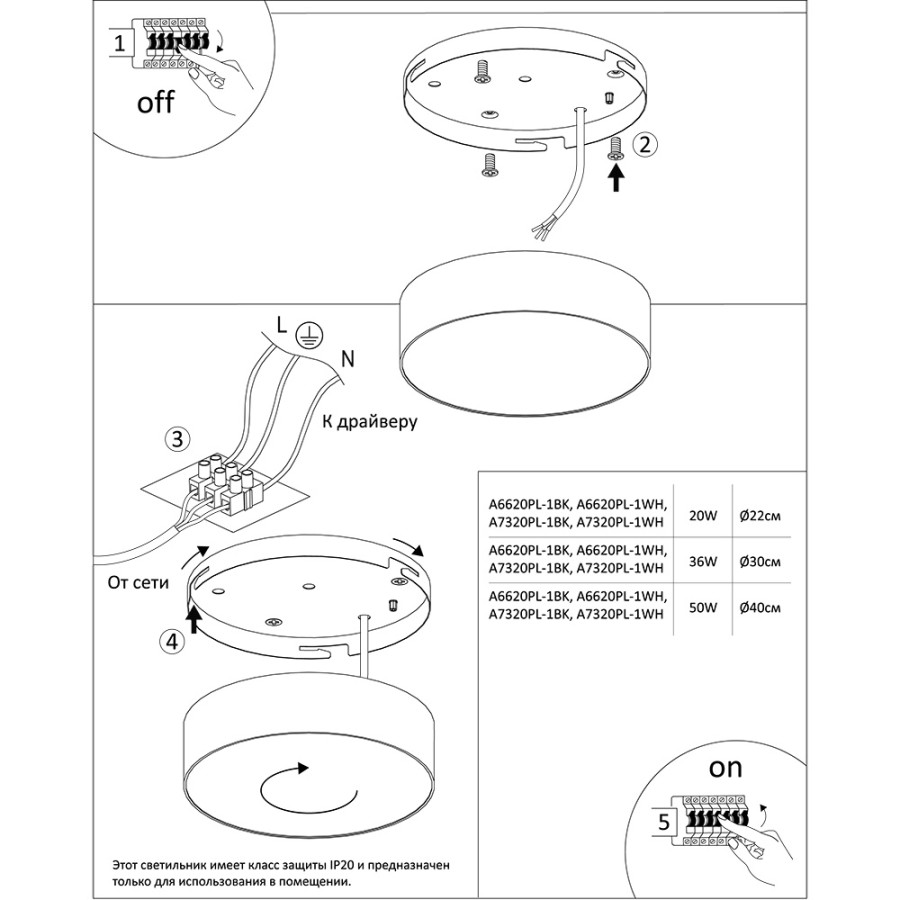 1

off

2

L

N

К драйверу

3

От сети

4

| A6620PL-1BK, A6620PL-1WH, A7320PL-1BK, A7320PL-1WH | 20W | Ø22см |
|---|---|---|
| A6620PL-1BK, A6620PL-1WH, A7320PL-1BK, A7320PL-1WH | 36W | Ø30см |
| A6620PL-1BK, A6620PL-1WH, A7320PL-1BK, A7320PL-1WH | 50W | Ø40см |

on

5

Этот светильник имеет класс защиты IP20 и предназначен только для использования в помещении.