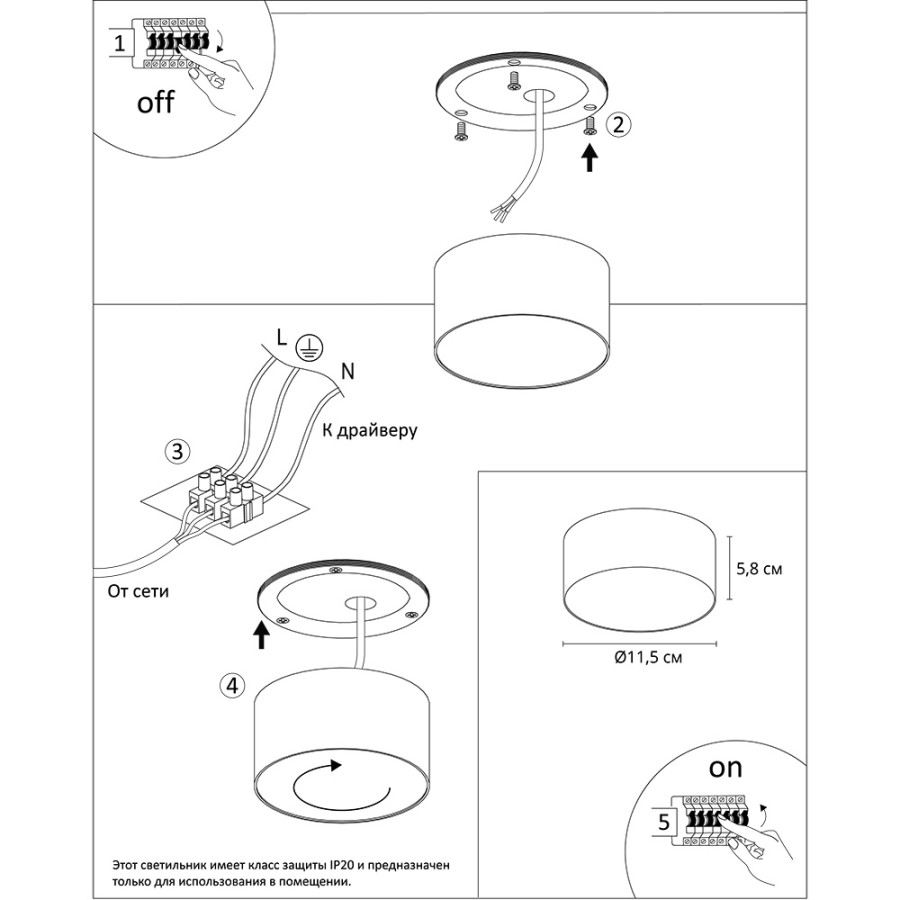 1

off

2

L

N

К драйверу

3

От сети

4

5,8 см

Ø11,5 см

on

5

Этот светильник имеет класс защиты IP20 и предназначен только для использования в помещении.